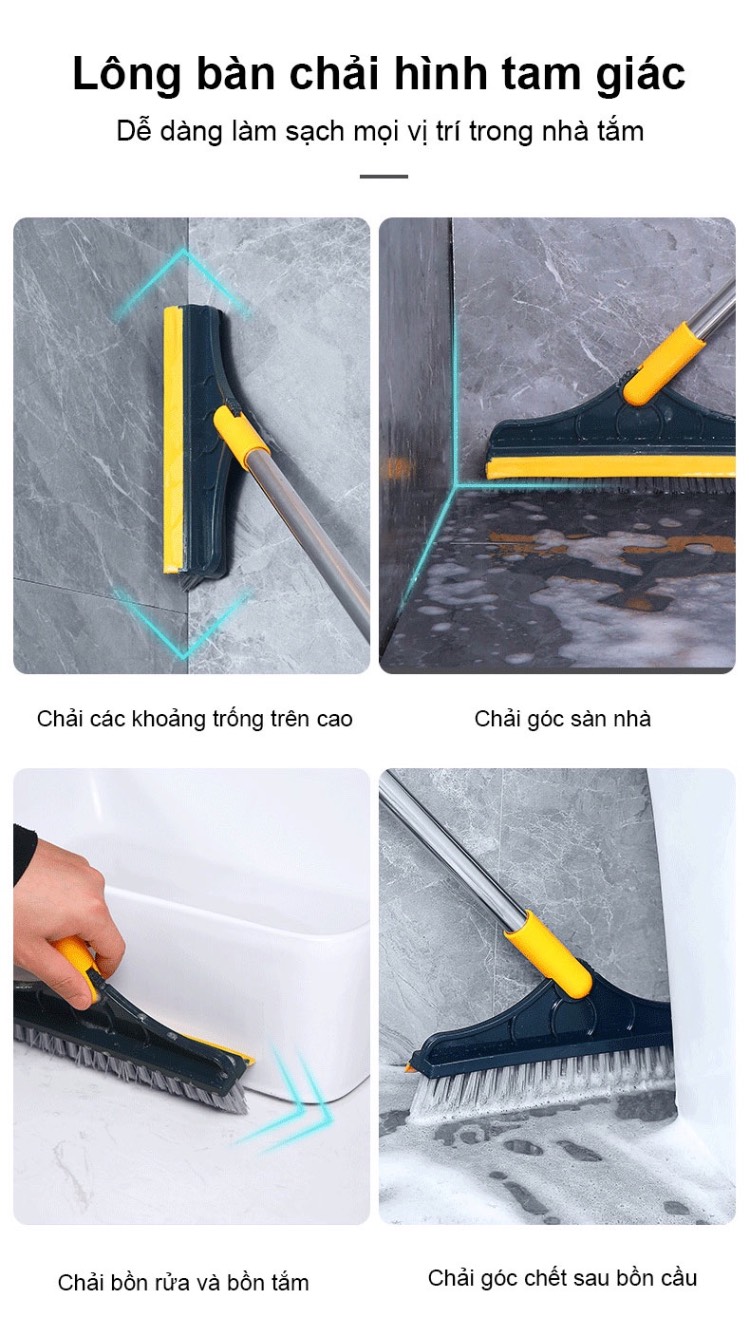 Lông bàn chải hình tam giác
Dễ dàng làm sạch mọi vị trí trong nhà tắm

Chải các khoảng trống trên cao

Chải góc sàn nhà

Chải bồn rửa và bồn tắm

Chải góc chết sau bồn cầu