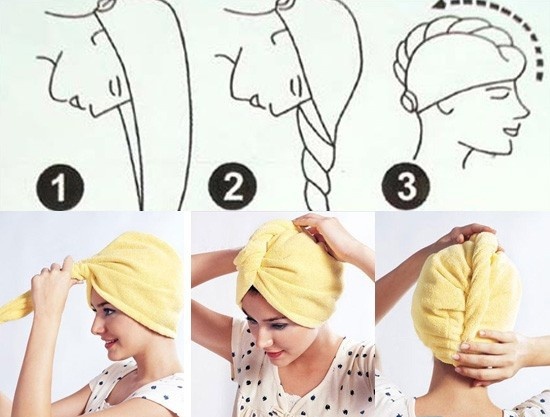 1

2

3