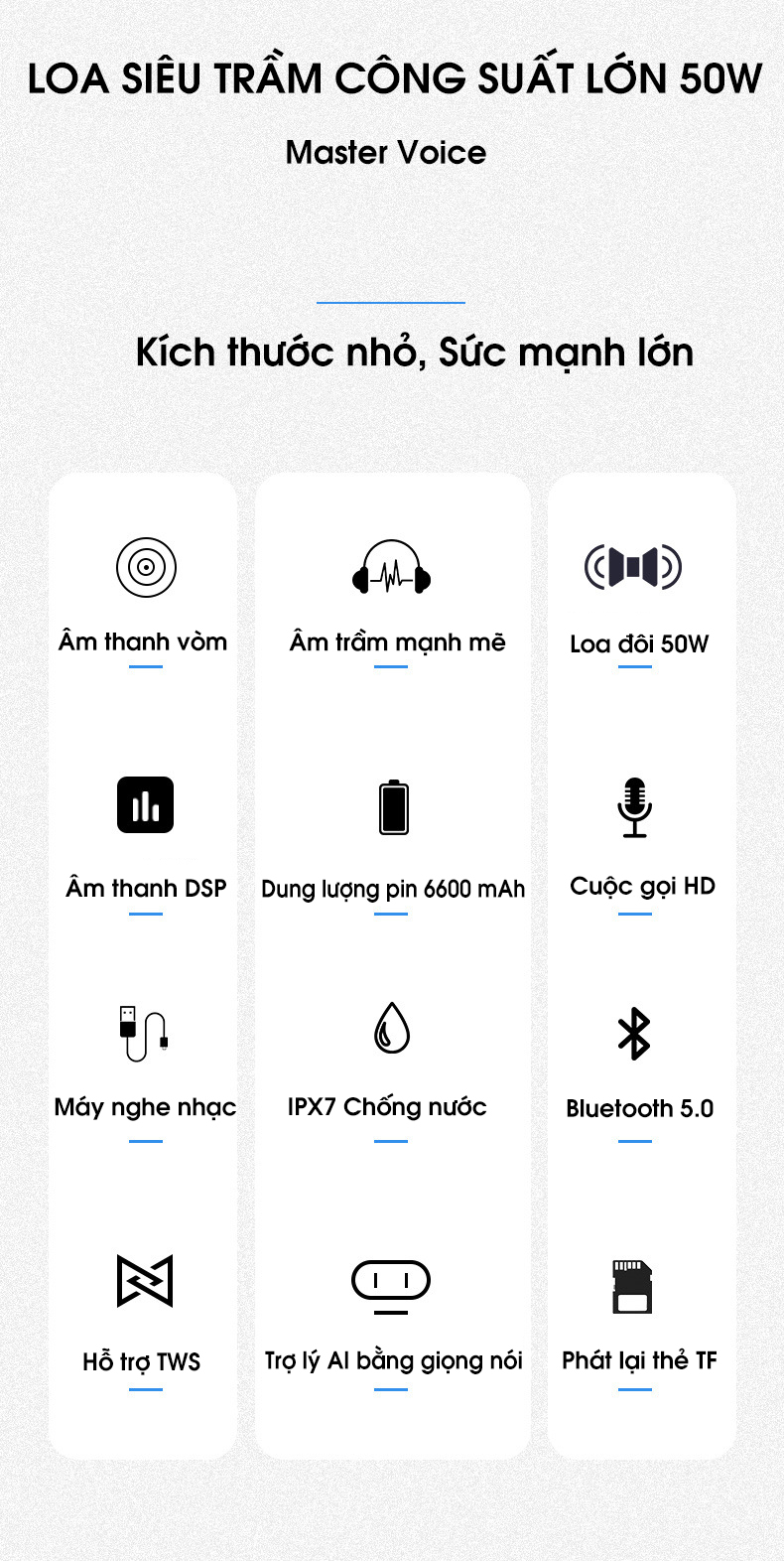 LOA SIÊU TRẦM CÔNG SUẤT LỚN 50W

Master Voice

Kích thước nhỏ, Sức mạnh lớn

Âm thanh vòm

Âm thanh DSP

Máy nghe nhạc

Hỗ trợ TWS

Âm trầm mạnh mẽ

Dung lượng pin 6600 mAh

IPX7 Chống nước

Trợ lý AI bằng giọng nói

Loa đôi 50W

Cuộc gọi HD

Bluetooth 5.0

Phát lại thẻ TF