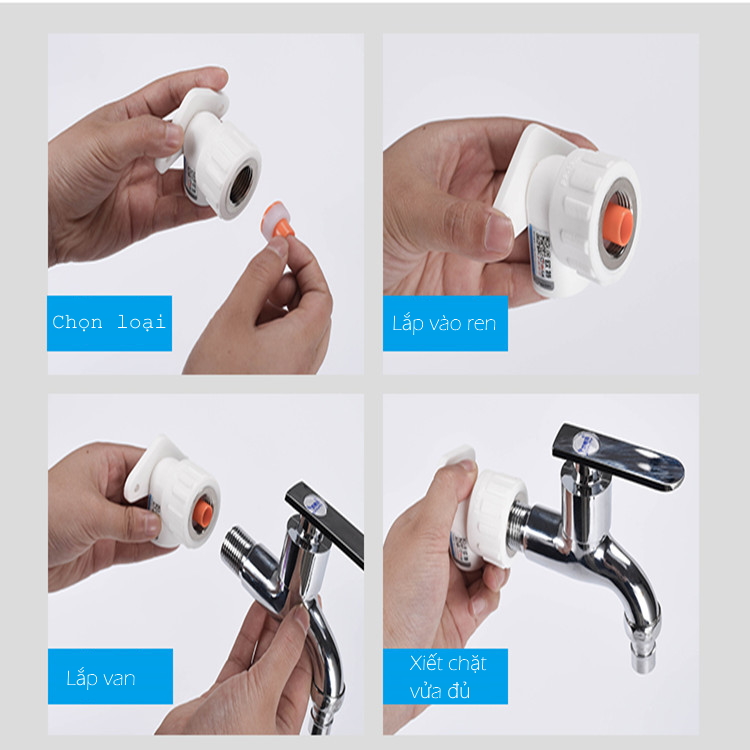 Chọn loại

Lắp vào ren

Lắp van

Xiết chặt
vừa đủ