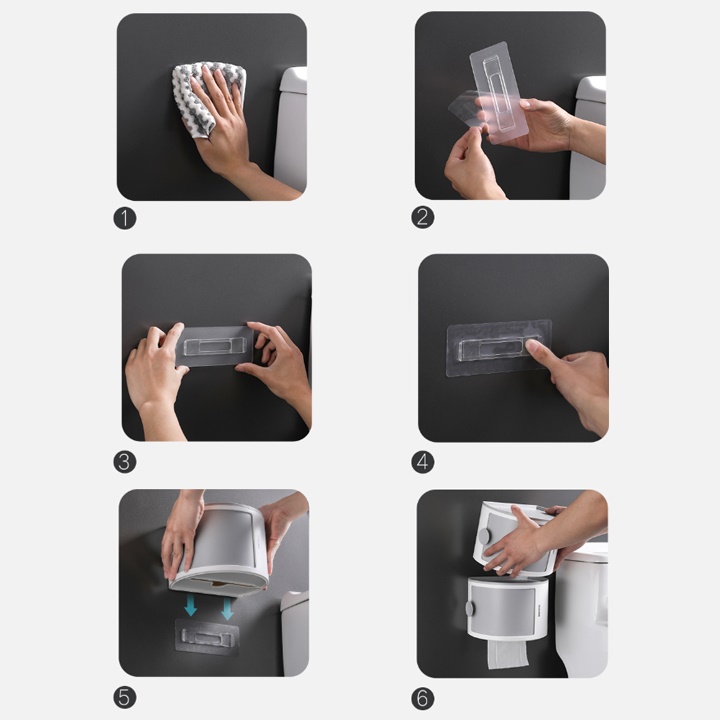 1

2

3

4

5

6