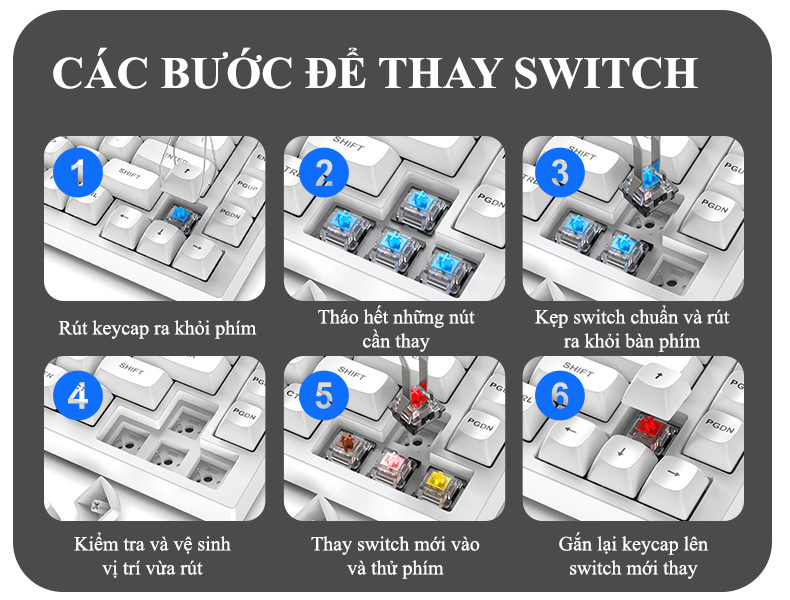 CÁC BƯỚC ĐỂ THAY SWITCH

1
SHIFT
ENTER
PGUP
PGDN
Rút keycap ra khỏi phím

2
SHIFT
PGDN
Tháo hết những nút cần thay

3
SHIFT
PGDN
Kẹp switch chuẩn và rút ra khỏi bàn phím

4
SHIFT
PGDN
Kiểm tra và vệ sinh vị trí vừa rút

5
SHIFT
PGDN
Thay switch mới vào và thử phím

6
SHIFT
PGDN
Gắn lại keycap lên switch mới thay