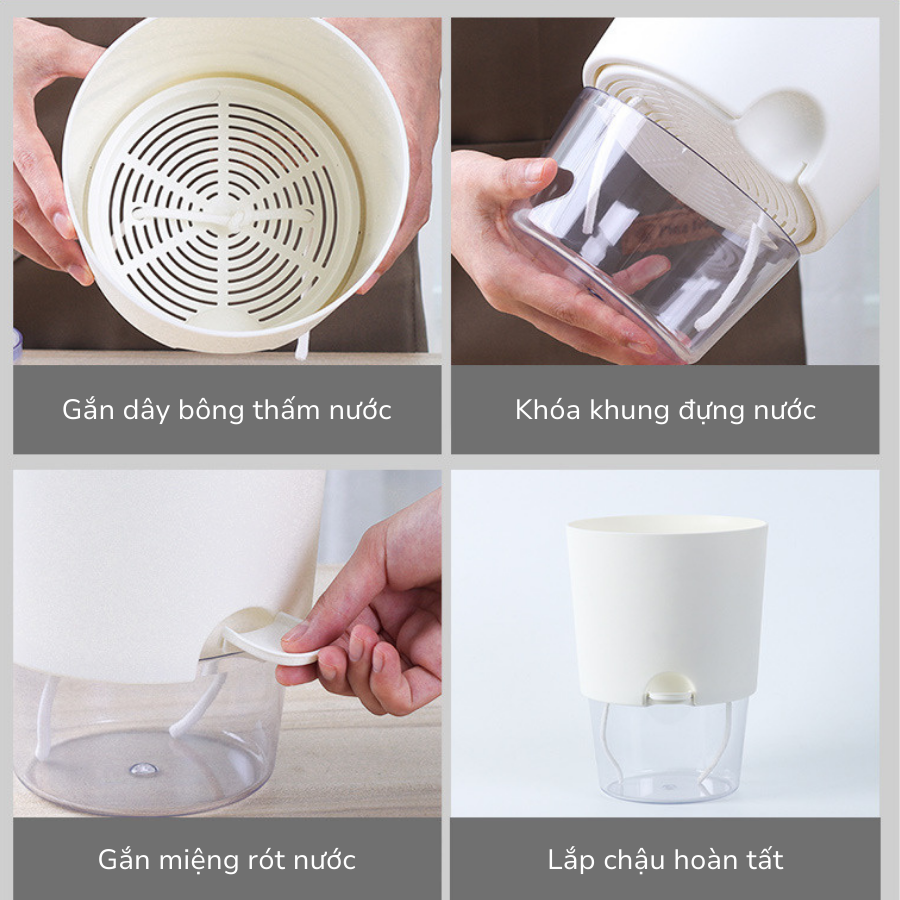 Gắn dây bông thấm nước

Khóa khung đựng nước

Gắn miệng rót nước

Lắp chậu hoàn tất