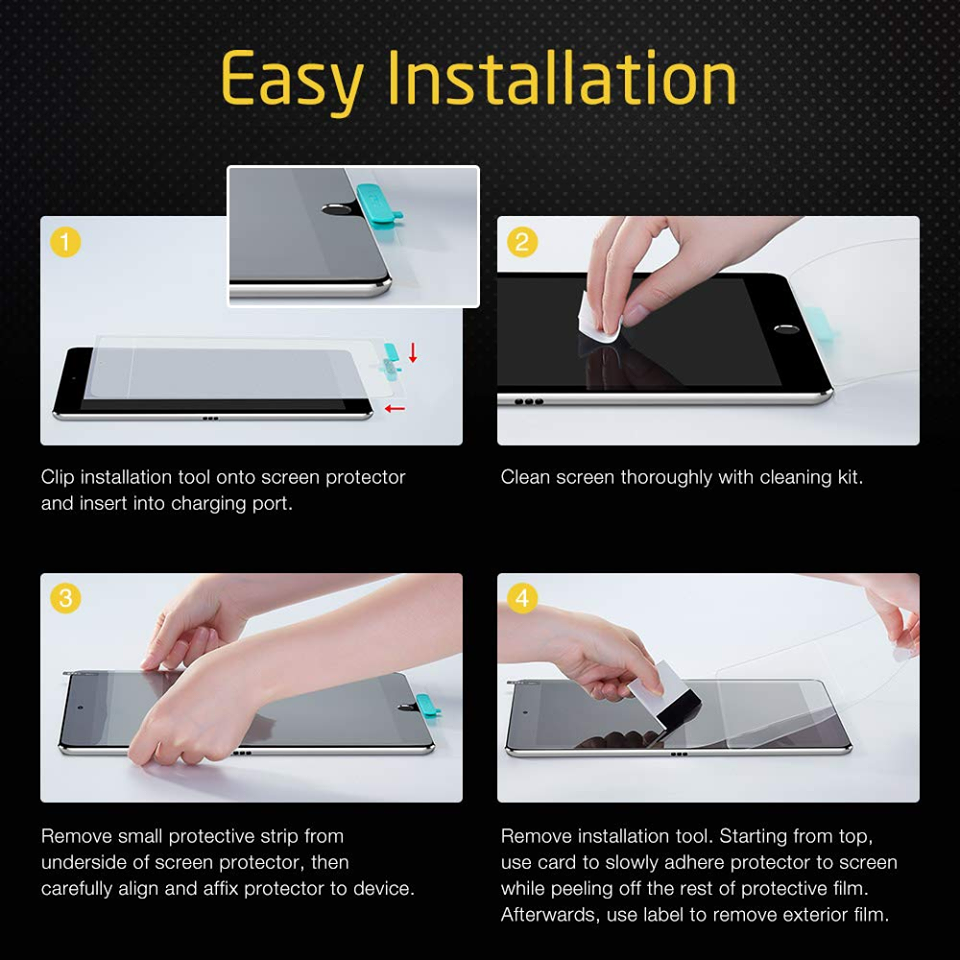 Easy Installation

1

Clip installation tool onto screen protector and insert into charging port.

2

Clean screen thoroughly with cleaning kit.

3

Remove small protective strip from underside of screen protector, then carefully align and affix protector to device.

4

Remove installation tool. Starting from top, use card to slowly adhere protector to screen while peeling off the rest of protective film. Afterwards, use label to remove exterior film.