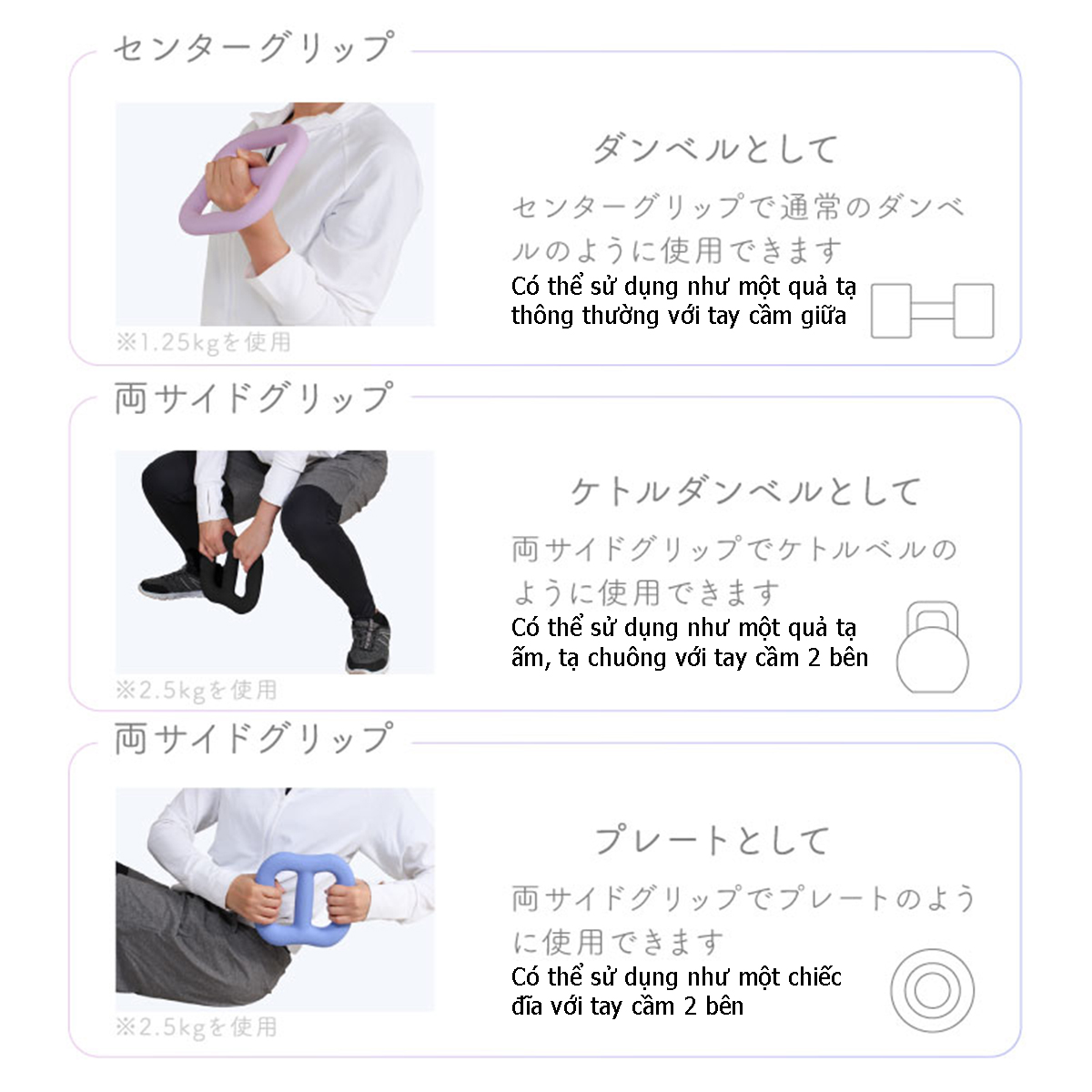 センターグリップ

ダンベルとして

センターグリップで通常のダンベルのように使用できます

Có thể sử dụng như một quả tạ thông thường với tay cầm giữa

※1.25kgを使用

両サイドグリップ

ケトルダンベルとして

両サイドグリップでケトルベルのように使用できます

Có thể sử dụng như một quả tạ ấm, tạ chuông với tay cầm 2 bên

※2.5kgを使用

両サイドグリップ

プレートとして

両サイドグリップでプレートのように使用できます

Có thể sử dụng như một chiếc đĩa với tay cầm 2 bên

※2.5kgを使用