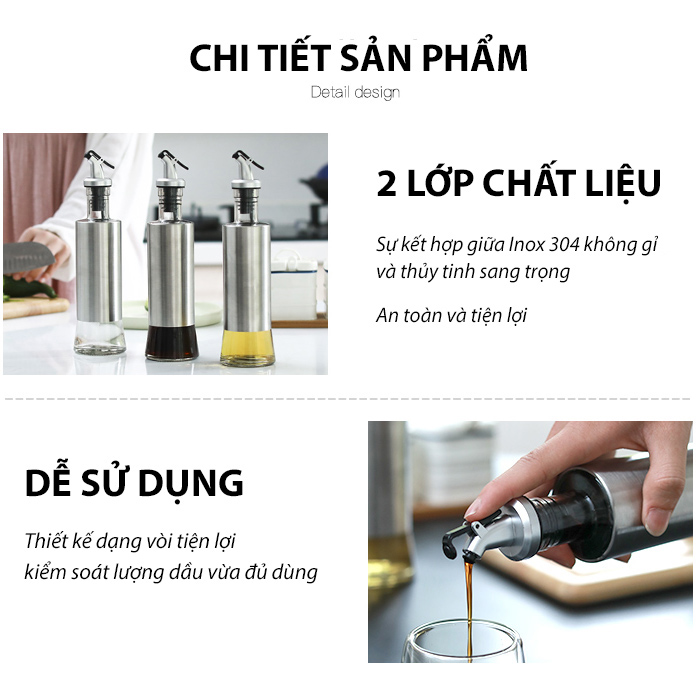 CHI TIẾT SẢN PHẨM
Detail design

2 LỚP CHẤT LIỆU

Sự kết hợp giữa Inox 304 không gỉ và thủy tinh sang trọng

An toàn và tiện lợi

DỄ SỬ DỤNG

Thiết kế dạng vòi tiện lợi kiểm soát lượng dầu vừa đủ dùng