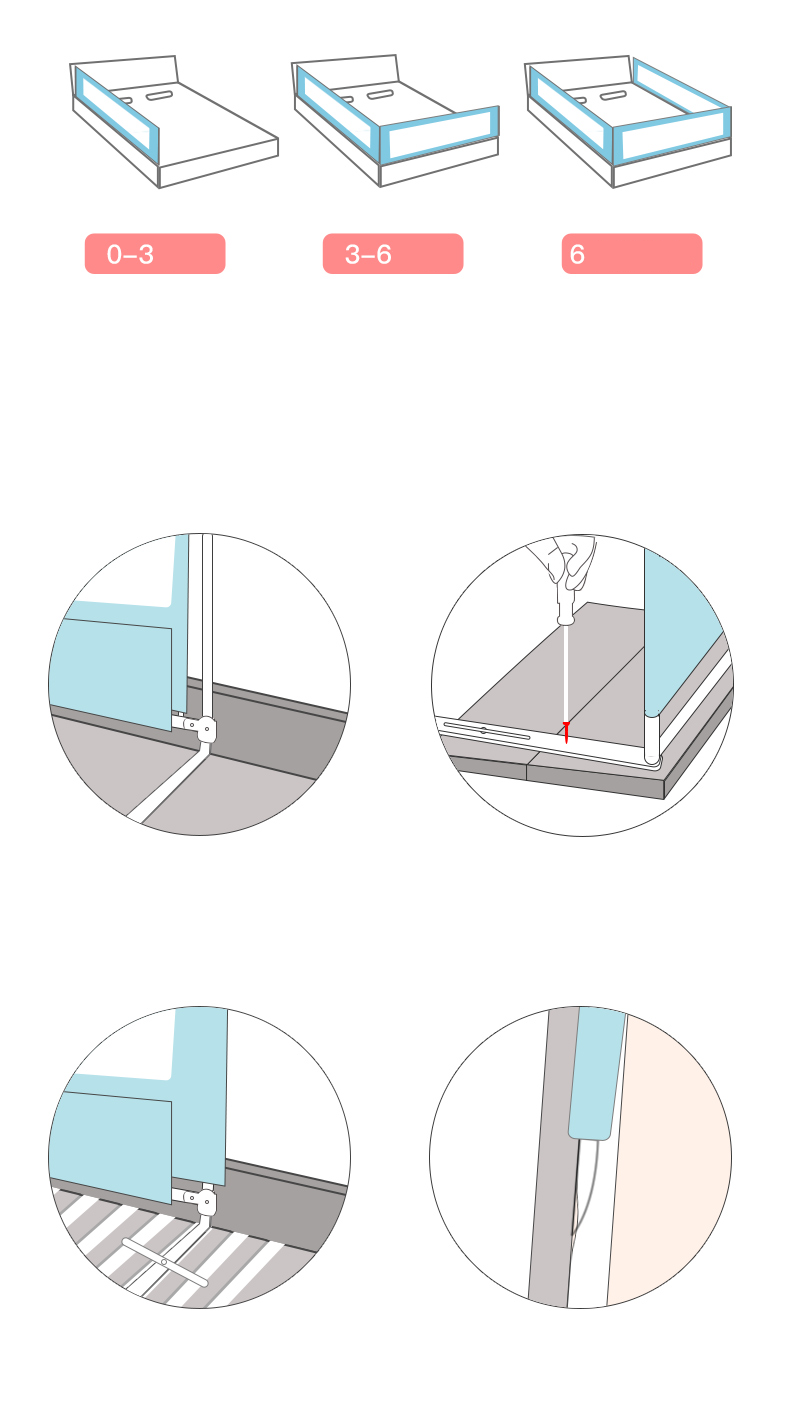 0–3

3–6

6