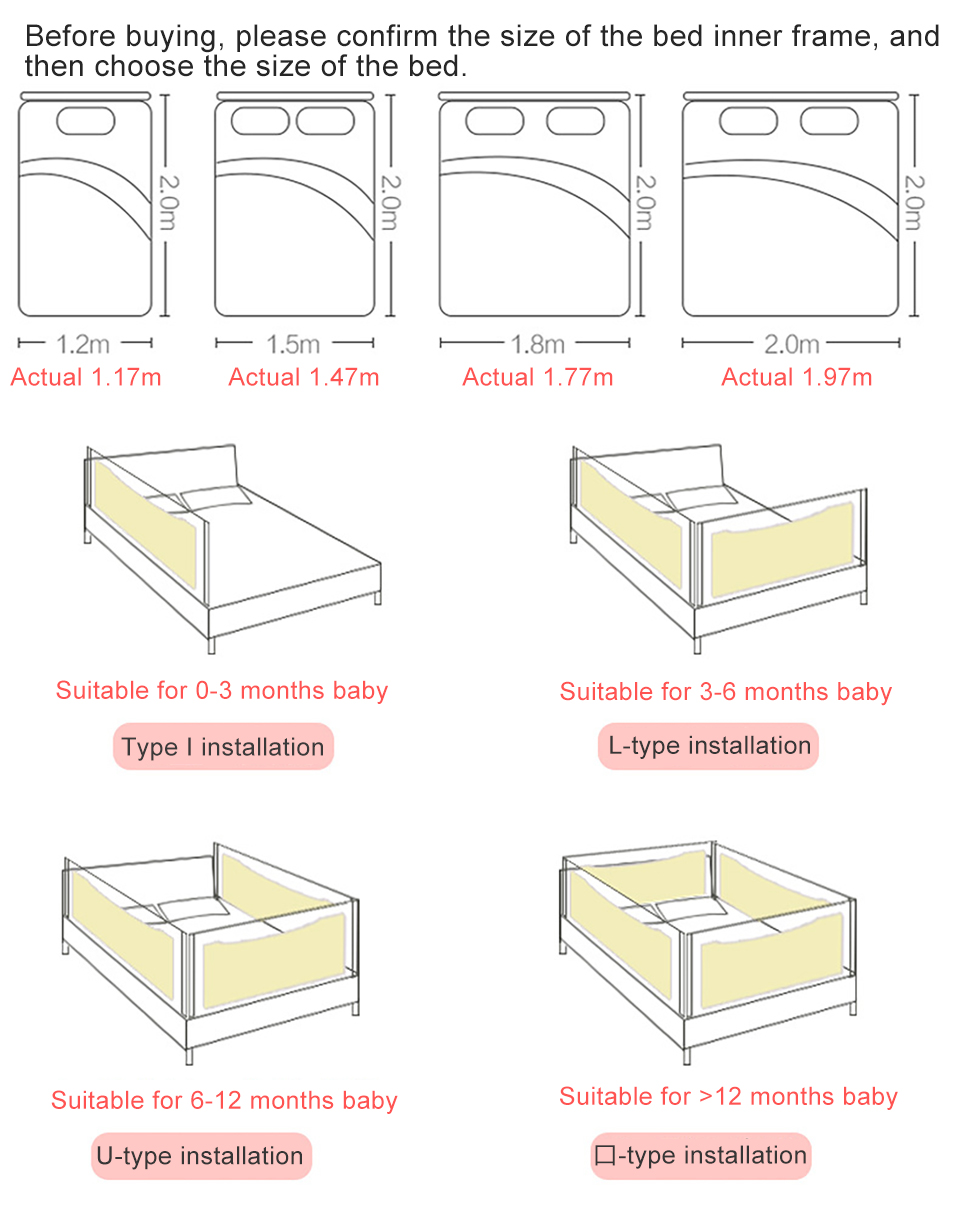 Before buying, please confirm the size of the bed inner frame, and then choose the size of the bed.

2.0m

1.2m
Actual 1.17m

2.0m

1.5m
Actual 1.47m

2.0m

1.8m
Actual 1.77m

2.0m

2.0m
Actual 1.97m

Suitable for 0-3 months baby
Type I installation

Suitable for 3-6 months baby
L-type installation

Suitable for 6-12 months baby
U-type installation

Suitable for >12 months baby
口-type installation