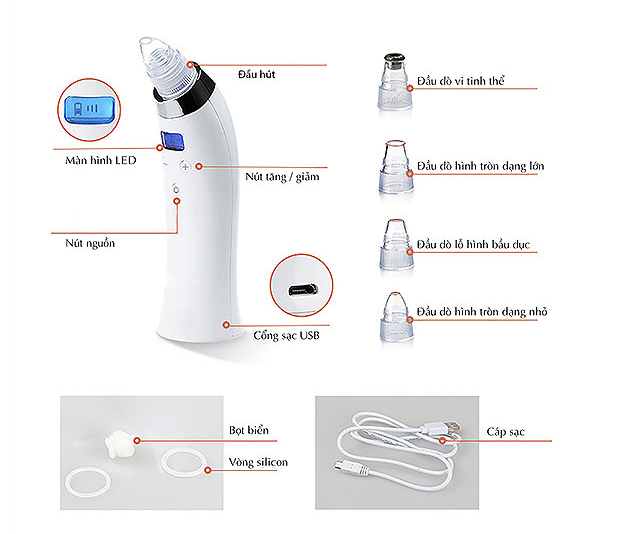 Đầu hút

Màn hình LED

Nút tăng / giảm

Nút nguồn

Cổng sạc USB

Đầu dò vi tinh thể

Đầu dò hình tròn dạng lớn

Đầu dò lỗ hình bầu dục

Đầu dò hình tròn dạng nhỏ

Bọt biển

Vòng silicon

Cáp sạc