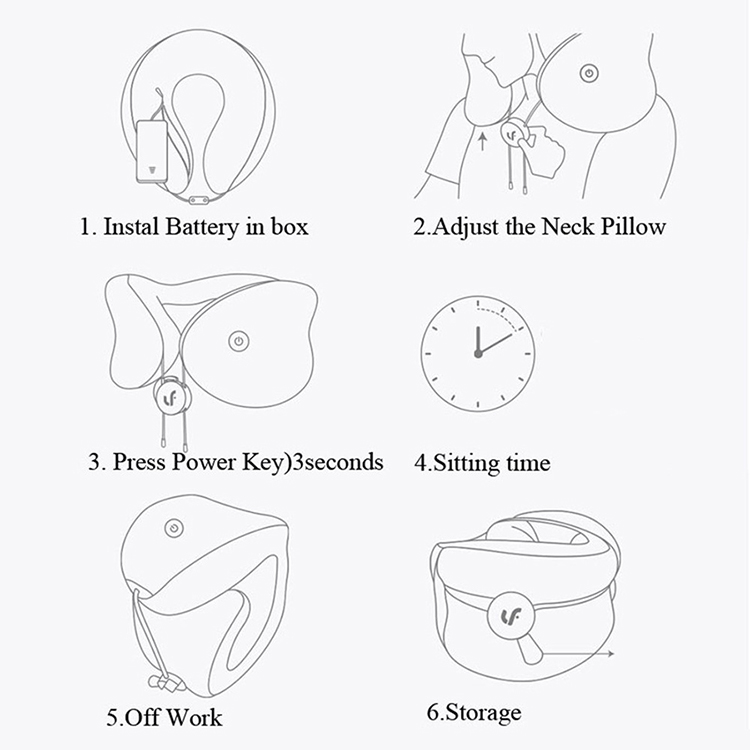 1. Instal Battery in box

2.Adjust the Neck Pillow

3. Press Power Key)3seconds

4.Sitting time

5.Off Work

6.Storage