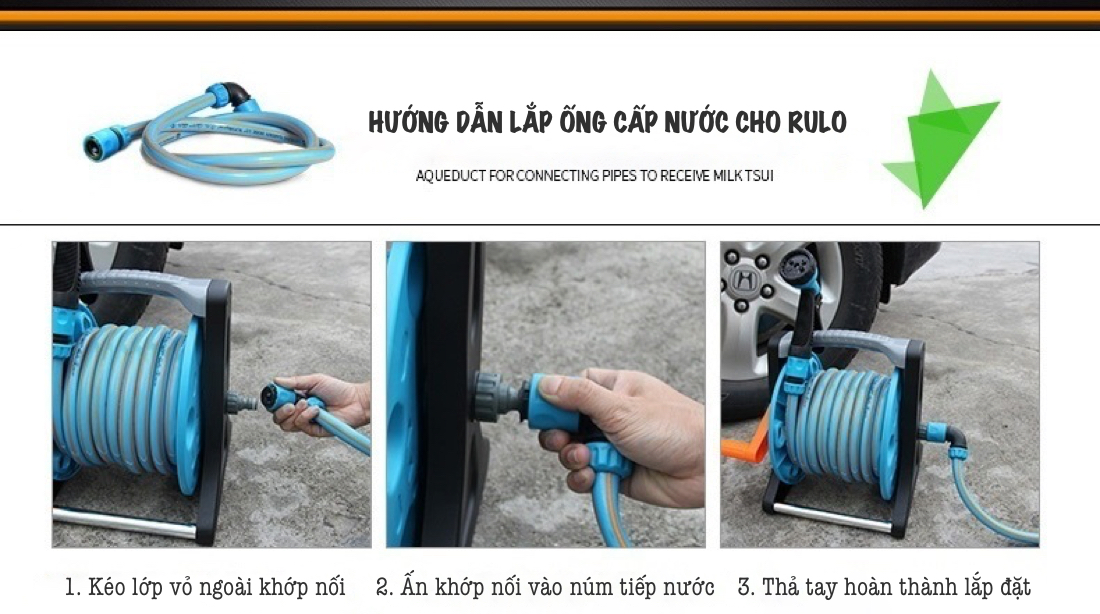 HƯỚNG DẪN LẮP ỐNG CẤP NƯỚC CHO RULO

AQUEDUCT FOR CONNECTING PIPES TO RECEIVE MILK TSUI

1. Kéo lớp vỏ ngoài khớp nối

2. Ấn khớp nối vào núm tiếp nước

3. Thả tay hoàn thành lắp đặt