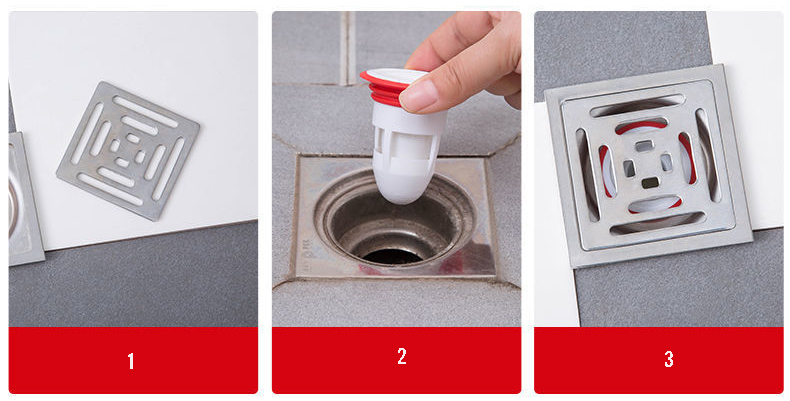 1

2

3