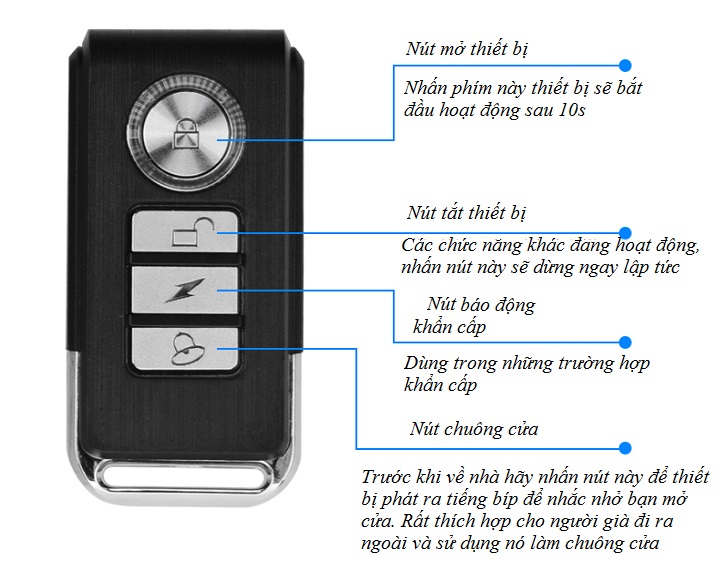 Nút mở thiết bị

Nhấn phím này thiết bị sẽ bắt đầu hoạt động sau 10s

Nút tắt thiết bị

Các chức năng khác đang hoạt động, nhấn nút này sẽ dừng ngay lập tức

Nút báo động khẩn cấp

Dùng trong những trường hợp khẩn cấp

Nút chuông cửa

Trước khi về nhà hãy nhấn nút này để thiết bị phát ra tiếng bíp để nhắc nhở bạn mở cửa. Rất thích hợp cho người già đi ra ngoài và sử dụng nó làm chuông cửa