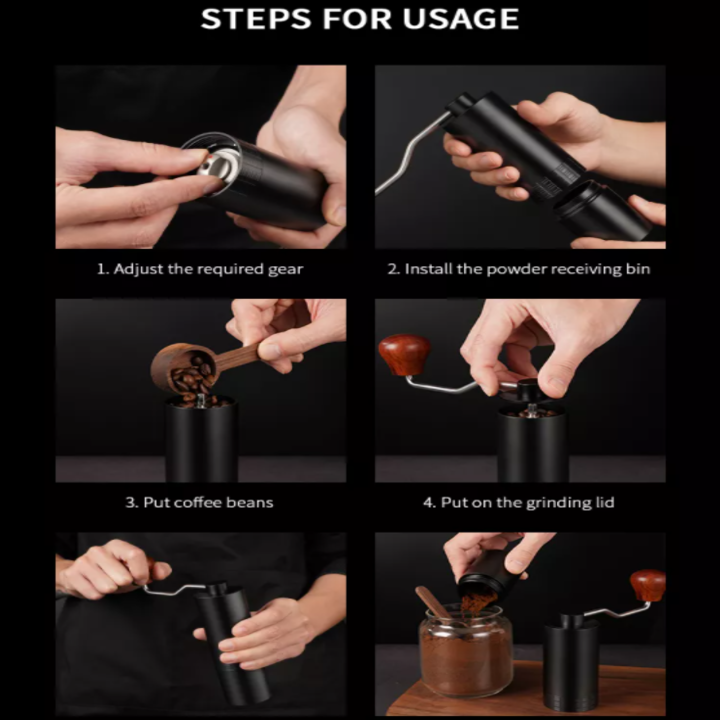 STEPS FOR USAGE

1. Adjust the required gear

2. Install the powder receiving bin

3. Put coffee beans

4. Put on the grinding lid