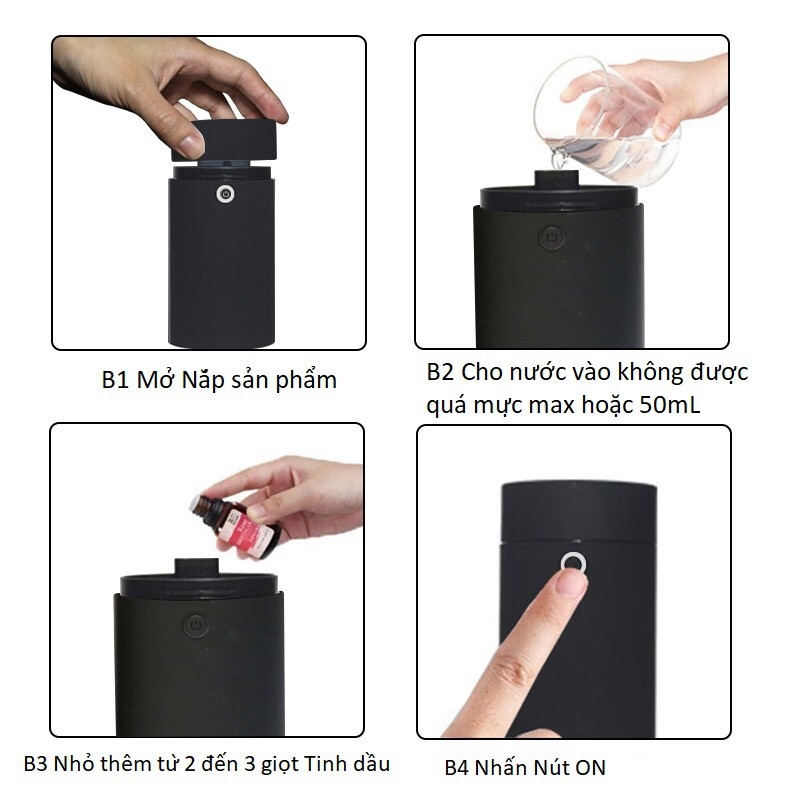 B1 Mở Nắp sản phẩm

B2 Cho nước vào không được quá mực max hoặc 50mL

B3 Nhỏ thêm từ 2 đến 3 giọt Tinh dầu

B4 Nhấn Nút ON