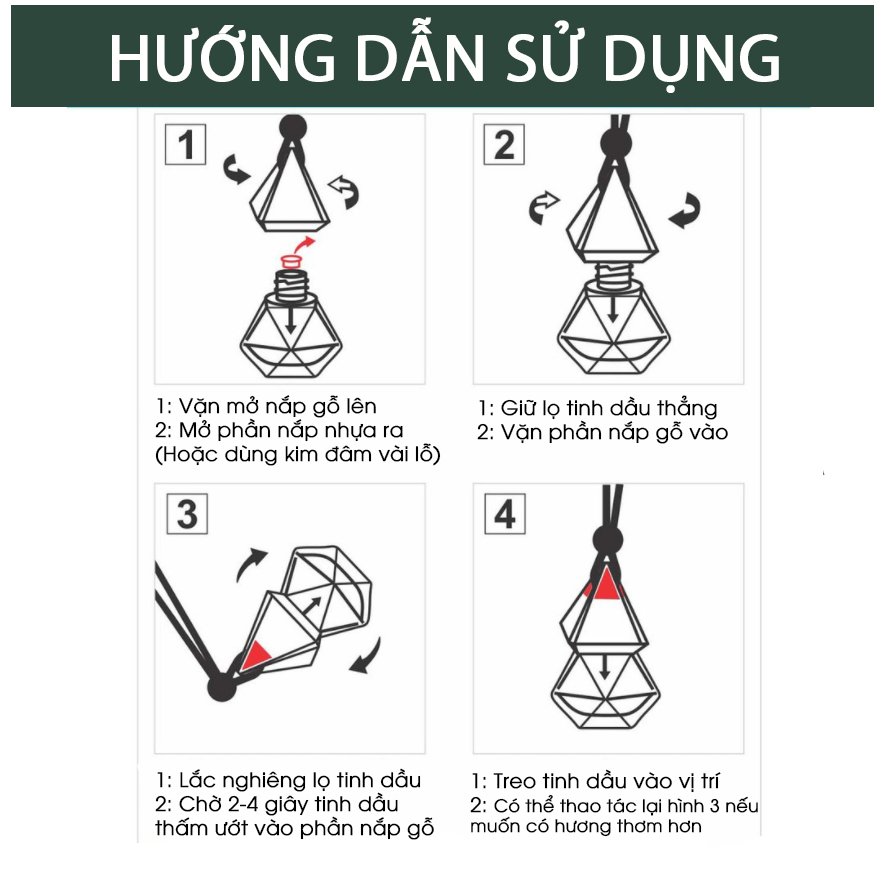 HƯỚNG DẪN SỬ DỤNG

1

1: Vặn mở nắp gỗ lên
2: Mở phần nắp nhựa ra
(Hoặc dùng kim đâm vài lỗ)

2

1: Giữ lọ tinh dầu thẳng
2: Vặn phần nắp gỗ vào

3

1: Lắc nghiêng lọ tinh dầu
2: Chờ 2-4 giây tinh dầu thấm ướt vào phần nắp gỗ

4

1: Treo tinh dầu vào vị trí
2: Có thể thao tác lại hình 3 nếu muốn có hương thơm hơn