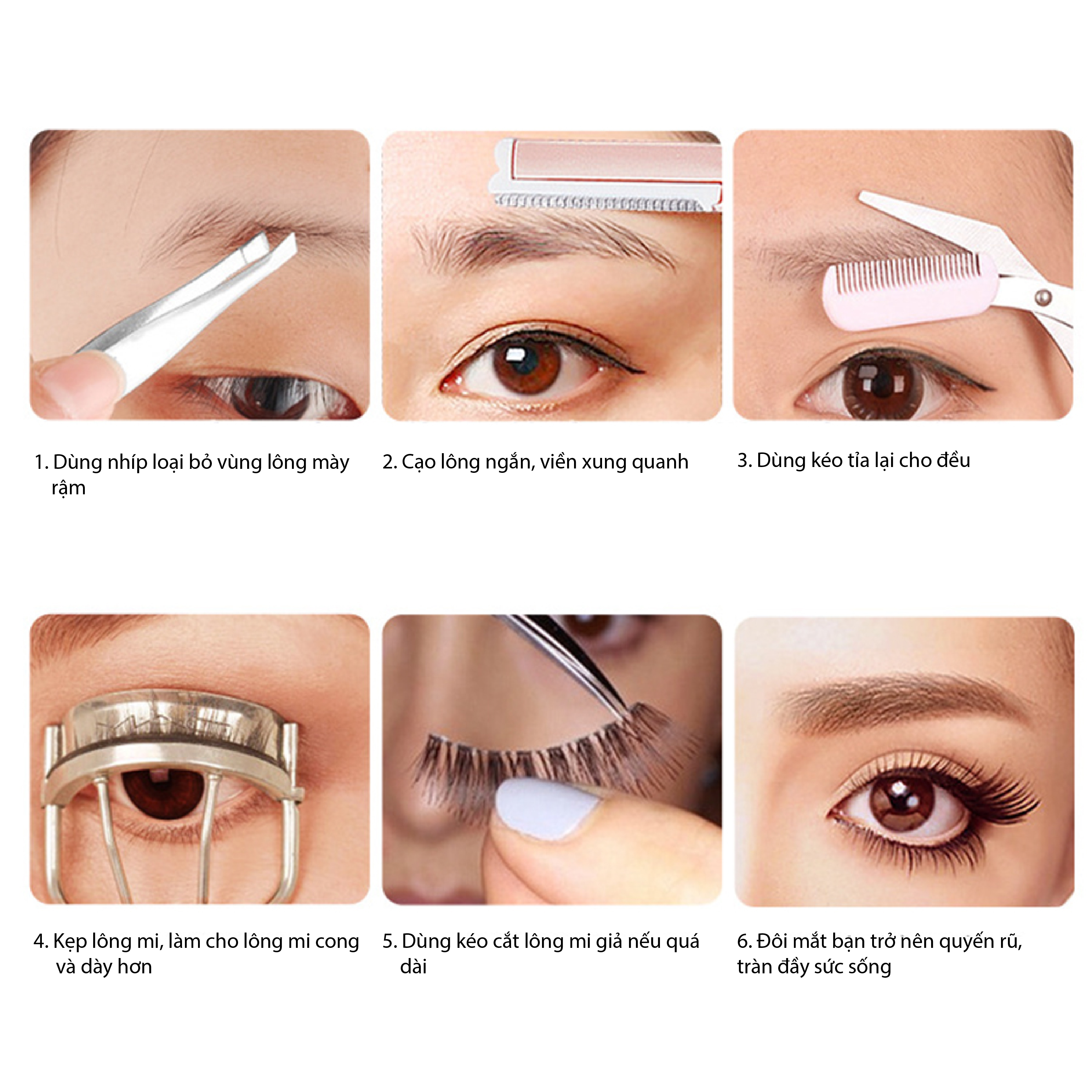 1. Dùng nhíp loại bỏ vùng lông mày rậm

2. Cạo lông ngắn, viền xung quanh

3. Dùng kéo tỉa lại cho đều

4. Kẹp lông mi, làm cho lông mi cong và dày hơn

5. Dùng kéo cắt lông mi giả nếu quá dài

6. Đôi mắt bạn trở nên quyến rũ, tràn đầy sức sống