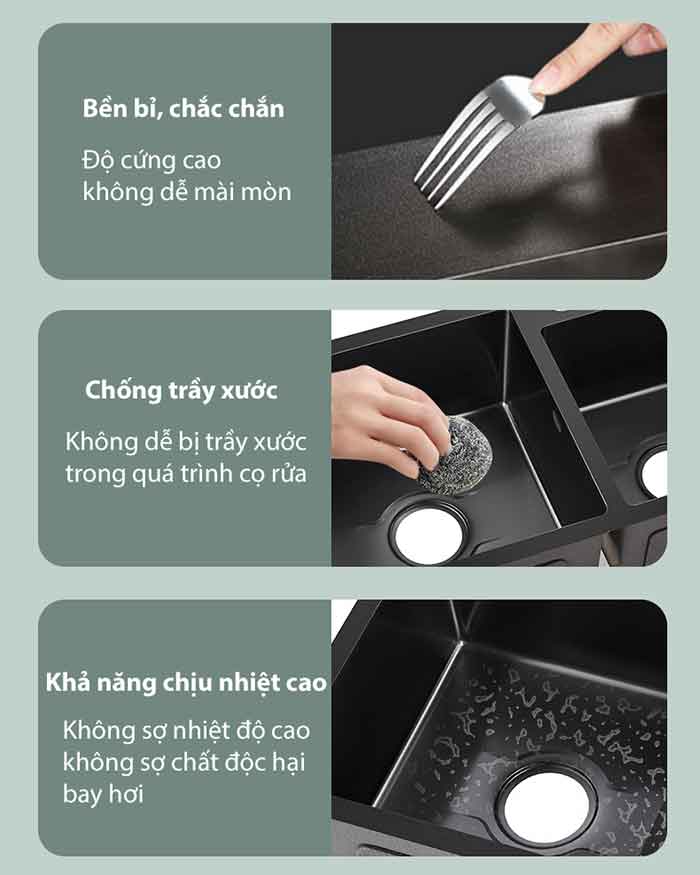 Bền bỉ, chắc chắn

Độ cứng cao không dễ mài mòn

Chống trầy xước

Không dễ bị trầy xước trong quá trình cọ rửa

Khả năng chịu nhiệt cao

Không sợ nhiệt độ cao không sợ chất độc hại bay hơi