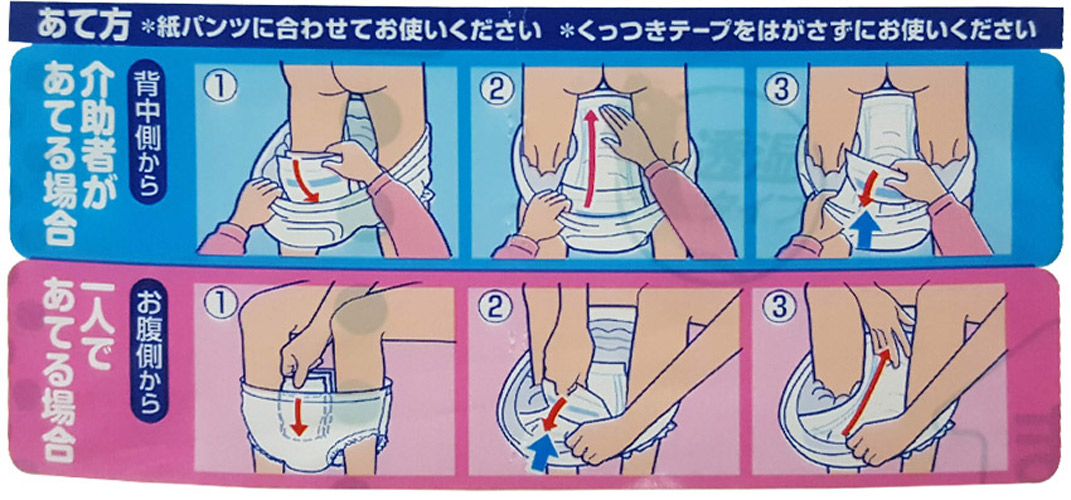 あて方 ＊紙パンツに合わせてお使いください ＊くっつきテープをはがさずにお使いください

介助者があてる場合

背中側から

①

②

③

一人であてる場合

お腹側から

①

②

③