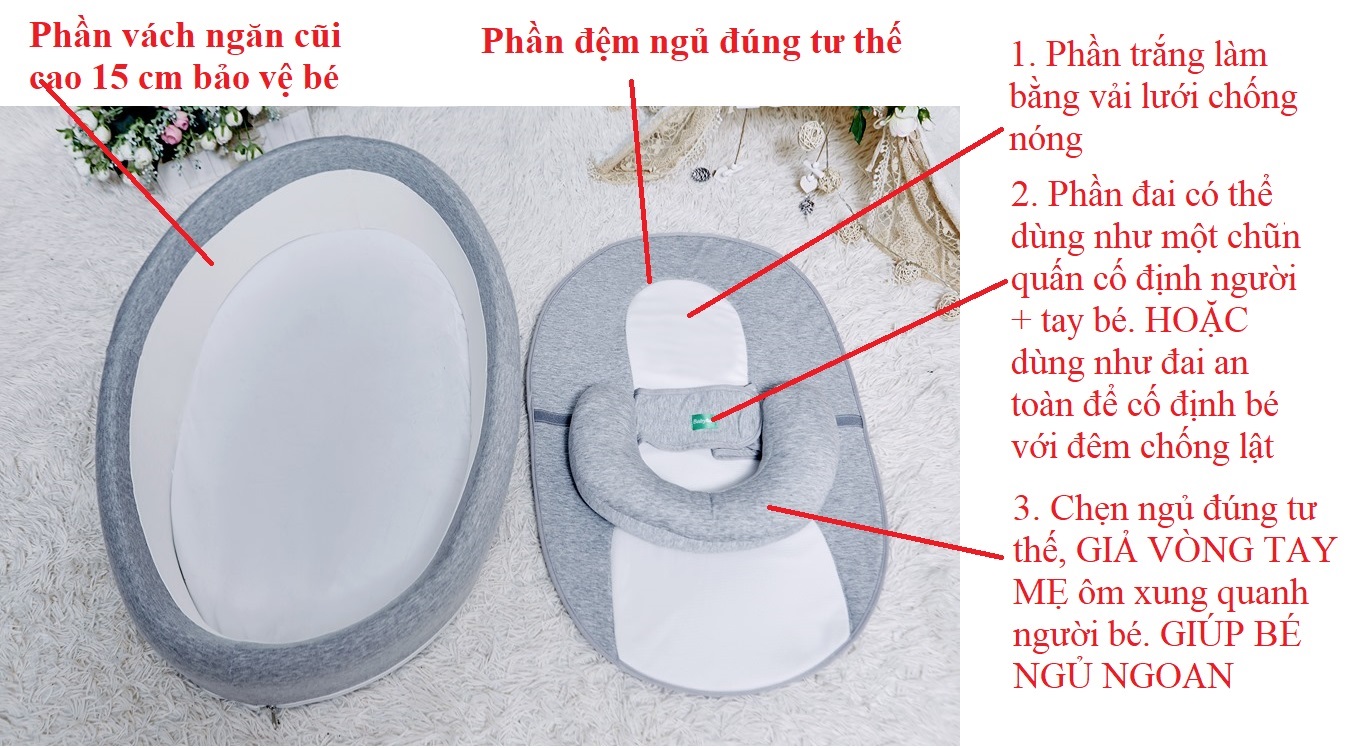 Phần vách ngăn cũi cao 15 cm bảo vệ bé

Phần đệm ngủ đúng tư thế

1. Phần trắng làm bằng vải lưới chống nóng

2. Phần đai có thể dùng như một chũn quấn cố định người + tay bé. HOẶC dùng như đai an toàn để cố định bé với đêm chống lật

3. Chẹn ngủ đúng tư thế, GIẢ VÒNG TAY MẸ ôm xung quanh người bé. GIÚP BÉ NGỦ NGOAN