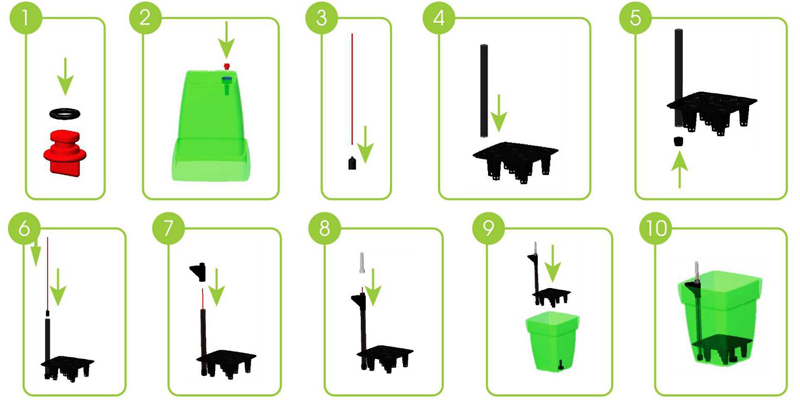 1

2

3

4

5

6

7

8

9

10