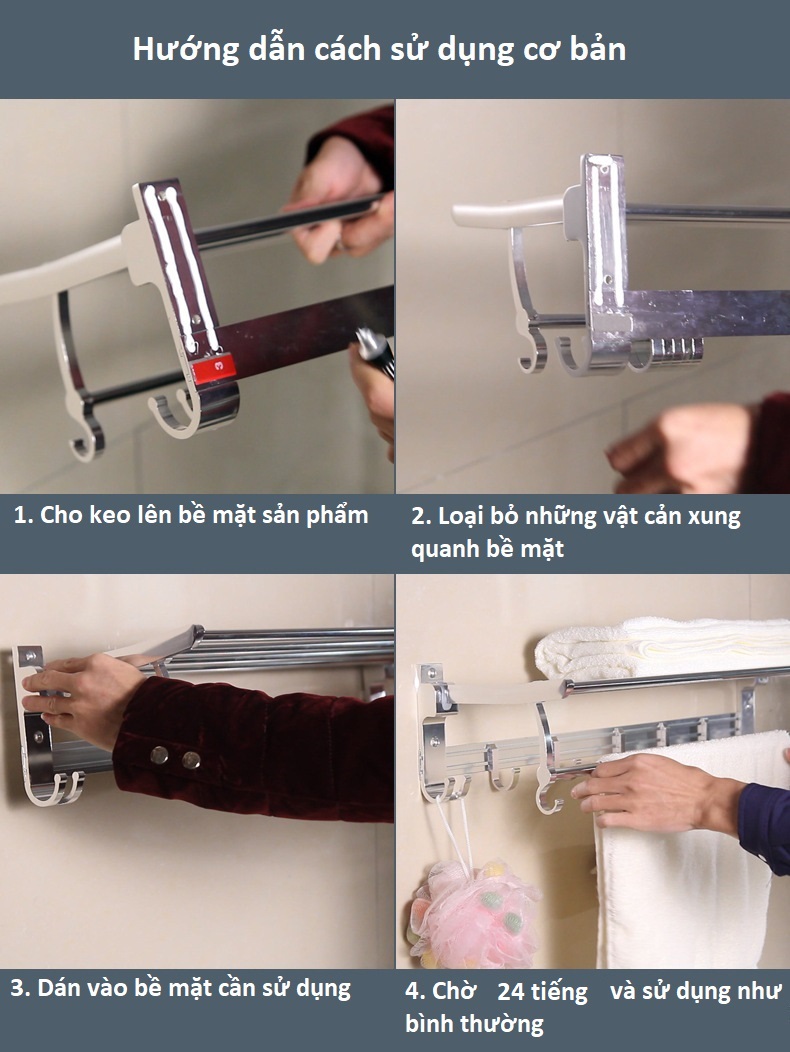 Hướng dẫn cách sử dụng cơ bản

1. Cho keo lên bề mặt sản phẩm

2. Loại bỏ những vật cản xung quanh bề mặt

3. Dán vào bề mặt cần sử dụng

4. Chờ 24 tiếng và sử dụng như bình thường