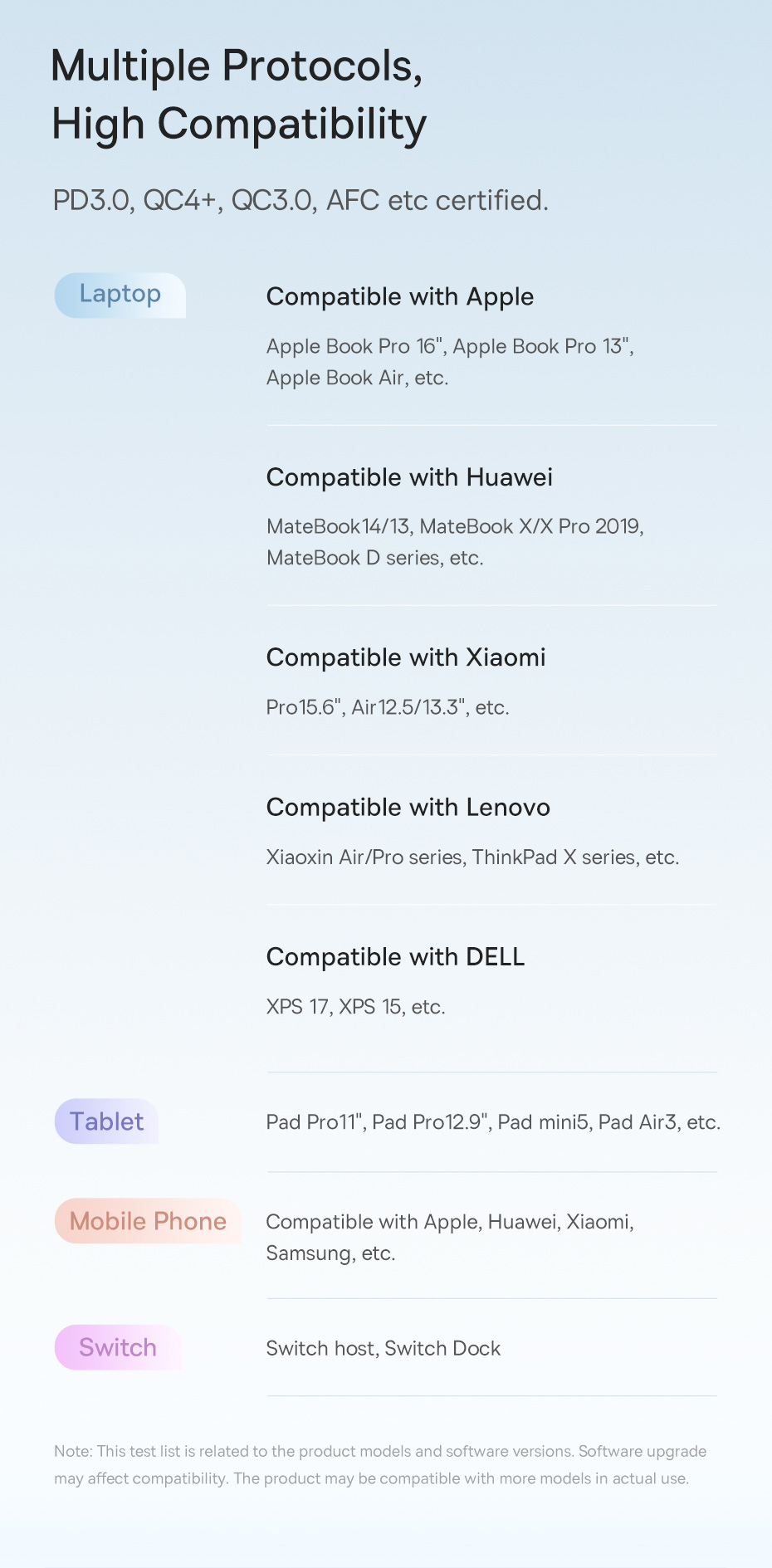 Multiple Protocols, High Compatibility

PD3.0, QC4+, QC3.0, AFC etc certified.

Laptop

Compatible with Apple

Apple Book Pro 16", Apple Book Pro 13", Apple Book Air, etc.

Compatible with Huawei

MateBook14/13, MateBook X/X Pro 2019, MateBook D series, etc.

Compatible with Xiaomi

Pro15.6", Air12.5/13.3", etc.

Compatible with Lenovo

Xiaoxin Air/Pro series, ThinkPad X series, etc.

Compatible with DELL

XPS 17, XPS 15, etc.

Tablet

Pad Pro11", Pad Pro12.9", Pad mini5, Pad Air3, etc.

Mobile Phone

Compatible with Apple, Huawei, Xiaomi, Samsung, etc.

Switch

Switch host, Switch Dock

Note: This test list is related to the product models and software versions. Software upgrade may affect compatibility. The product may be compatible with more models in actual use.