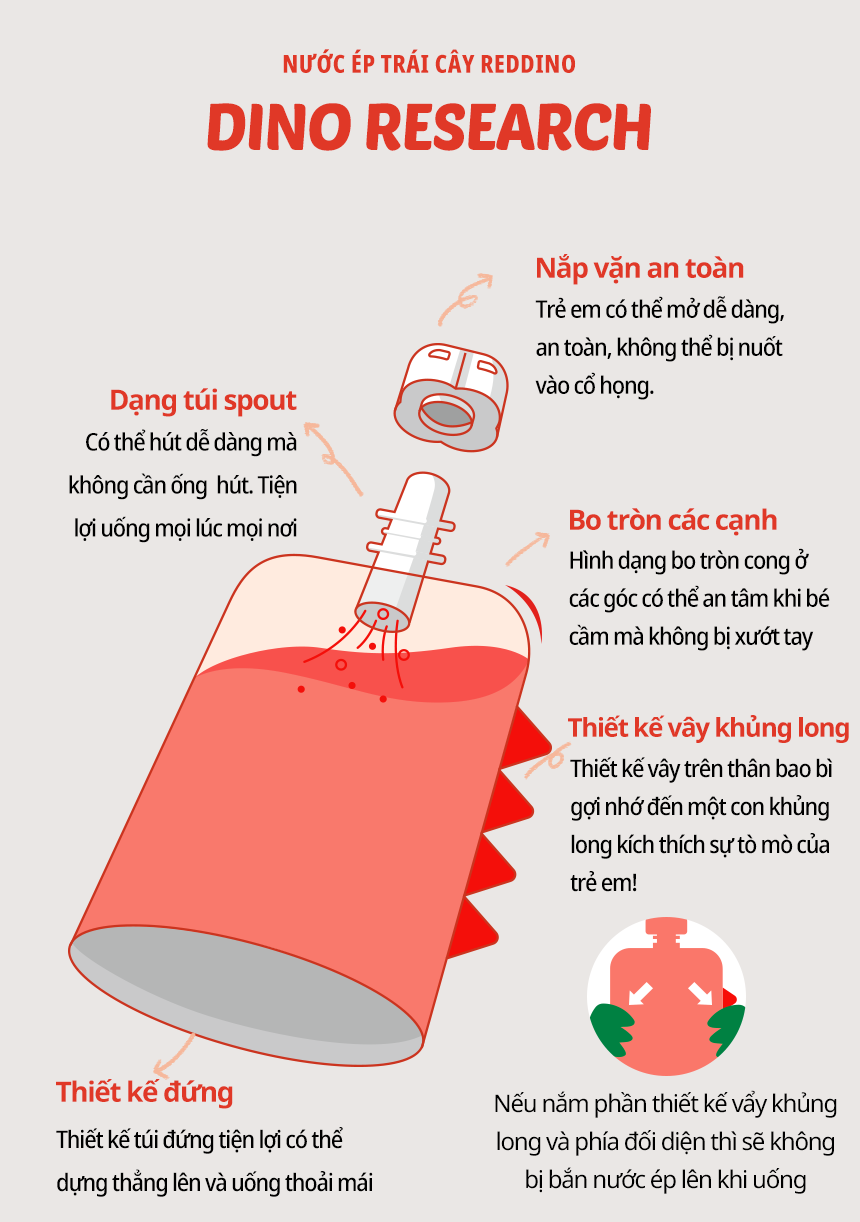 NƯỚC ÉP TRÁI CÂY REDDINO
DINO RESEARCH

Nắp vặn an toàn
Trẻ em có thể mở dễ dàng, an toàn, không thể bị nuốt vào cổ họng.

Dạng túi spout
Có thể hút dễ dàng mà không cần ống hút. Tiện lợi uống mọi lúc mọi nơi

Bo tròn các cạnh
Hình dạng bo tròn cong ở các góc có thể an tâm khi bé cầm mà không bị xướt tay

Thiết kế vây khủng long
Thiết kế vây trên thân bao bì gợi nhớ đến một con khủng long kích thích sự tò mò của trẻ em!

Thiết kế đứng
Thiết kế túi đứng tiện lợi có thể dựng thẳng lên và uống thoải mái

Nếu nắm phần thiết kế vẩy khủng long và phía đối diện thì sẽ không bị bắn nước ép lên khi uống