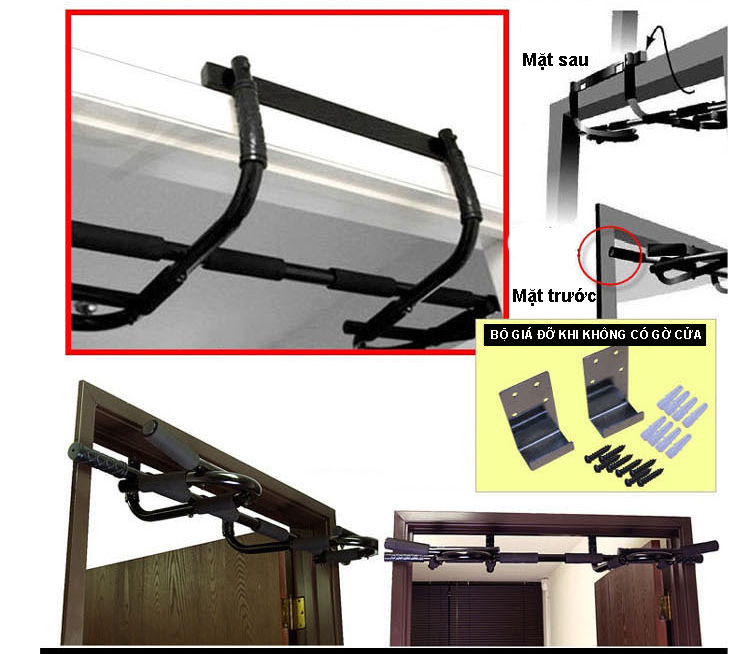 Mặt sau

Mặt trước

BỘ GIÁ ĐỠ KHI KHÔNG CÓ GỜ CỬA