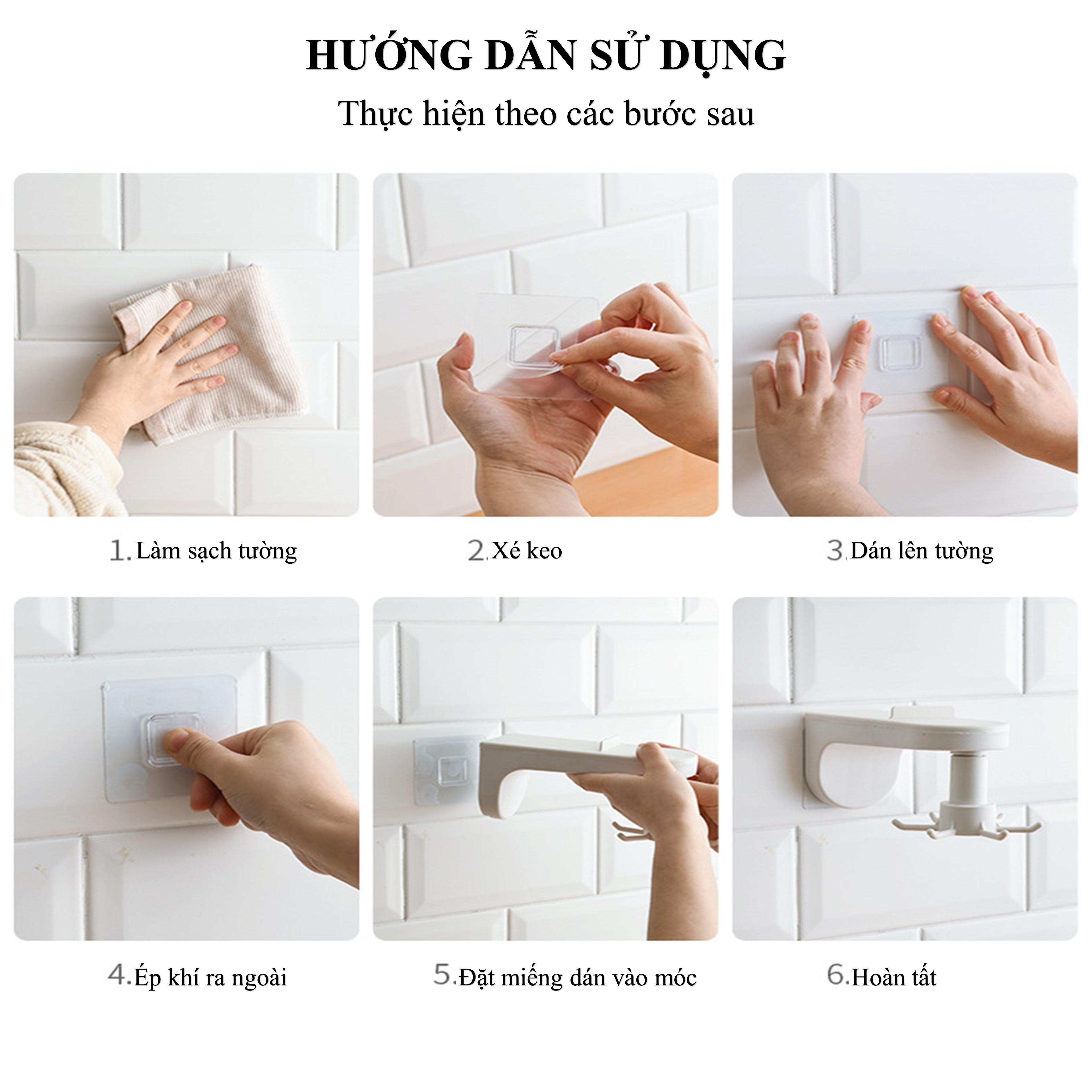 HƯỚNG DẪN SỬ DỤNG

Thực hiện theo các bước sau

1. Làm sạch tường

2. Xé keo

3. Dán lên tường

4. Ép khí ra ngoài

5. Đặt miếng dán vào móc

6. Hoàn tất