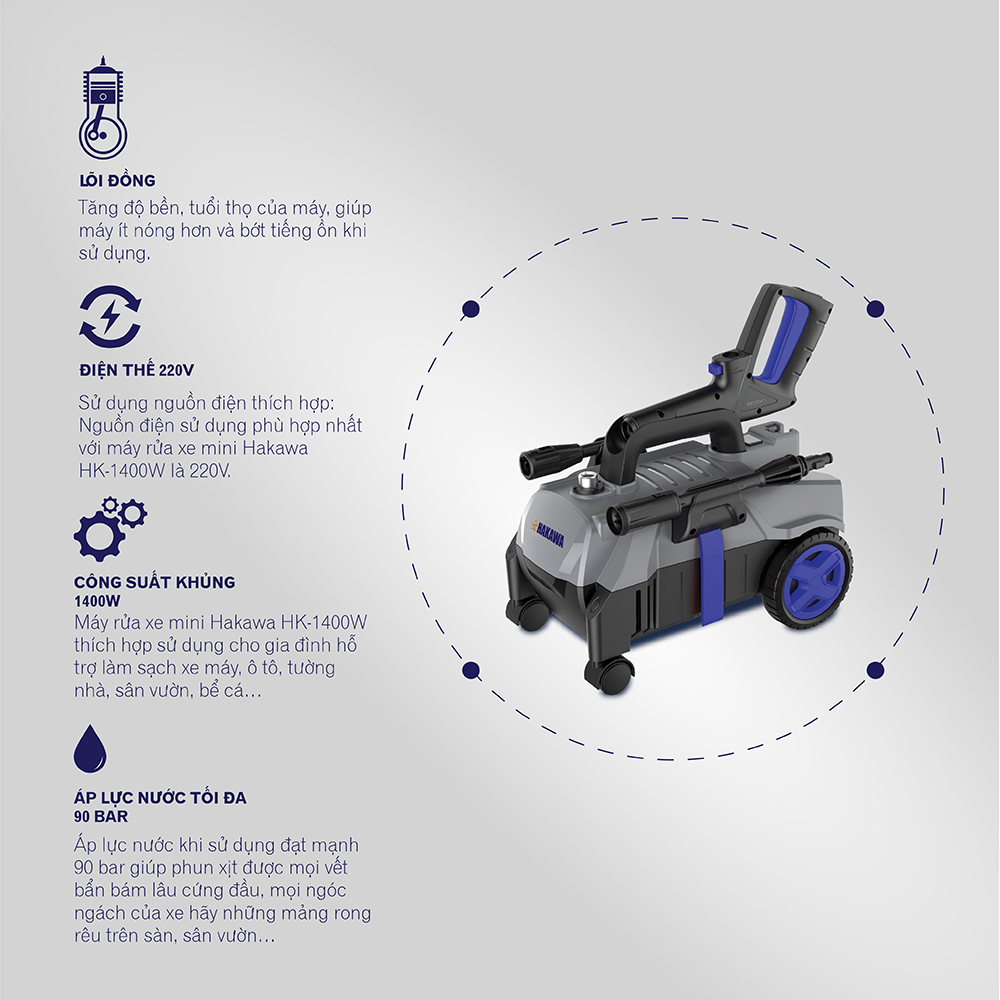 LÕI ĐỒNG
Tăng độ bền, tuổi thọ của máy, giúp máy ít nóng hơn và bớt tiếng ồn khi sử dụng.

ĐIỆN THẾ 220V
Sử dụng nguồn điện thích hợp: Nguồn điện sử dụng phù hợp nhất với máy rửa xe mini Hakawa HK-1400W là 220V.

CÔNG SUẤT KHỦNG
1400W
Máy rửa xe mini Hakawa HK-1400W thích hợp sử dụng cho gia đình hỗ trợ làm sạch xe máy, ô tô, tường nhà, sân vườn, bể cá...

ÁP LỰC NƯỚC TỐI ĐA
90 BAR
Áp lực nước khi sử dụng đạt mạnh 90 bar giúp phun xịt được mọi vết bẩn bám lâu cứng đầu, mọi ngóc ngách của xe hãy những mảng rong rêu trên sàn, sân vườn...

HAKAWA