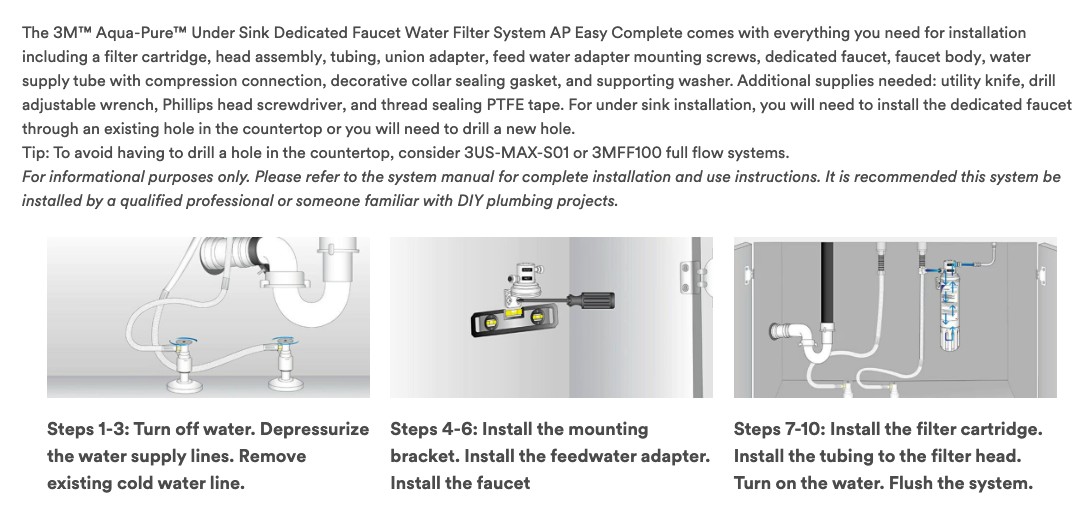 The 3M™ Aqua-Pure™ Under Sink Dedicated Faucet Water Filter System AP Easy Complete comes with everything you need for installation including a filter cartridge, head assembly, tubing, union adapter, feed water adapter mounting screws, dedicated faucet, faucet body, water supply tube with compression connection, decorative collar sealing gasket, and supporting washer. Additional supplies needed: utility knife, drill adjustable wrench, Phillips head screwdriver, and thread sealing PTFE tape. For under sink installation, you will need to install the dedicated faucet through an existing hole in the countertop or you will need to drill a new hole.
Tip: To avoid having to drill a hole in the countertop, consider 3US-MAX-S01 or 3MFF100 full flow systems.
For informational purposes only. Please refer to the system manual for complete installation and use instructions. It is recommended this system be installed by a qualified professional or someone familiar with DIY plumbing projects.

Steps 1-3: Turn off water. Depressurize the water supply lines. Remove existing cold water line.

Steps 4-6: Install the mounting bracket. Install the feedwater adapter. Install the faucet

Steps 7-10: Install the filter cartridge. Install the tubing to the filter head. Turn on the water. Flush the system.