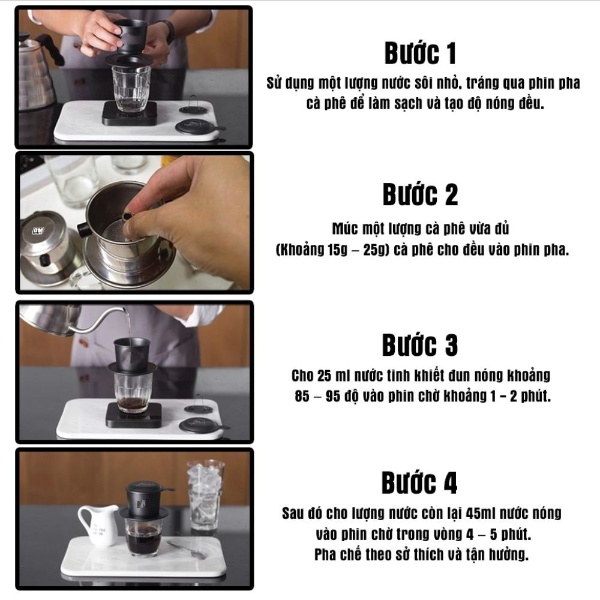 Bước 1
Sử dụng một lượng nước sôi nhỏ, tráng qua phin pha cà phê để làm sạch và tạo độ nóng đều.

Bước 2
Múc một lượng cà phê vừa đủ (Khoảng 15g – 25g) cà phê cho đều vào phin pha.

Bước 3
Cho 25 ml nước tinh khiết đun nóng khoảng 85 – 95 độ vào phin chờ khoảng 1 - 2 phút.

Bước 4
Sau đó cho lượng nước còn lại 45ml nước nóng vào phin chờ trong vòng 4 – 5 phút.
Pha chế theo sở thích và tận hưởng.