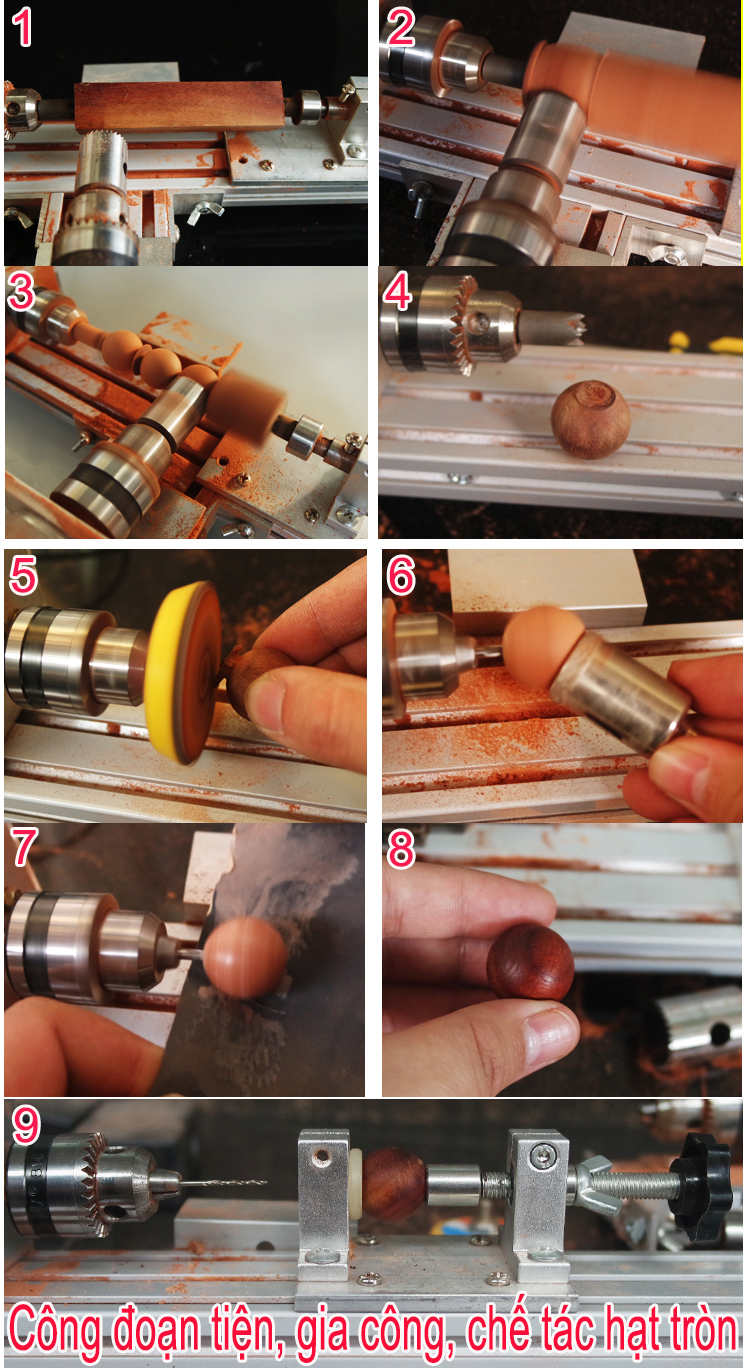 1
2
3
4
5
6
7
8
9
Công đoạn tiện, gia công, chế tác hạt tròn