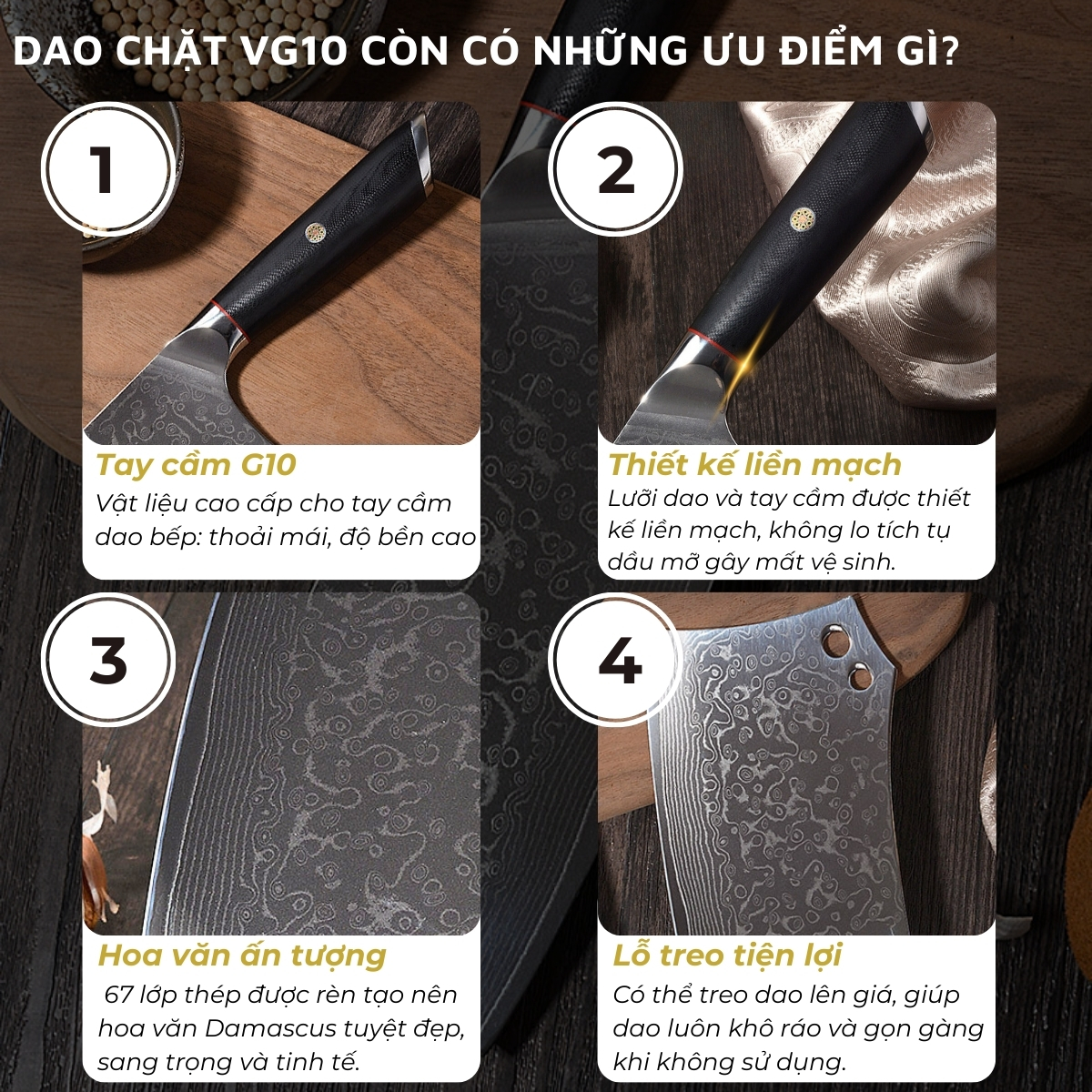 DAO CHẶT VG10 CÒN CÓ NHỮNG ƯU ĐIỂM GÌ?

1

Tay cầm G10

Vật liệu cao cấp cho tay cầm dao bếp: thoải mái, độ bền cao

2

Thiết kế liền mạch

Lưỡi dao và tay cầm được thiết kế liền mạch, không lo tích tụ dầu mỡ gây mất vệ sinh.

3

Hoa văn ấn tượng

67 lớp thép được rèn tạo nên hoa văn Damascus tuyệt đẹp, sang trọng và tinh tế.

4

Lỗ treo tiện lợi

Có thể treo dao lên giá, giúp dao luôn khô ráo và gọn gàng khi không sử dụng.