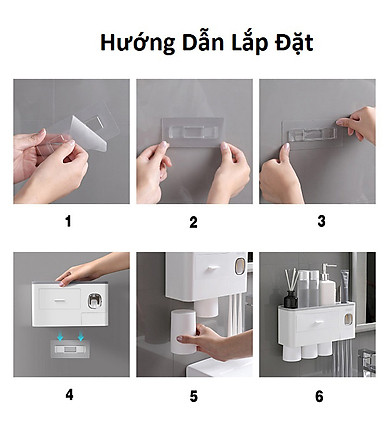 Hướng Dẫn Lắp Đặt

1

2

3

4

5

6