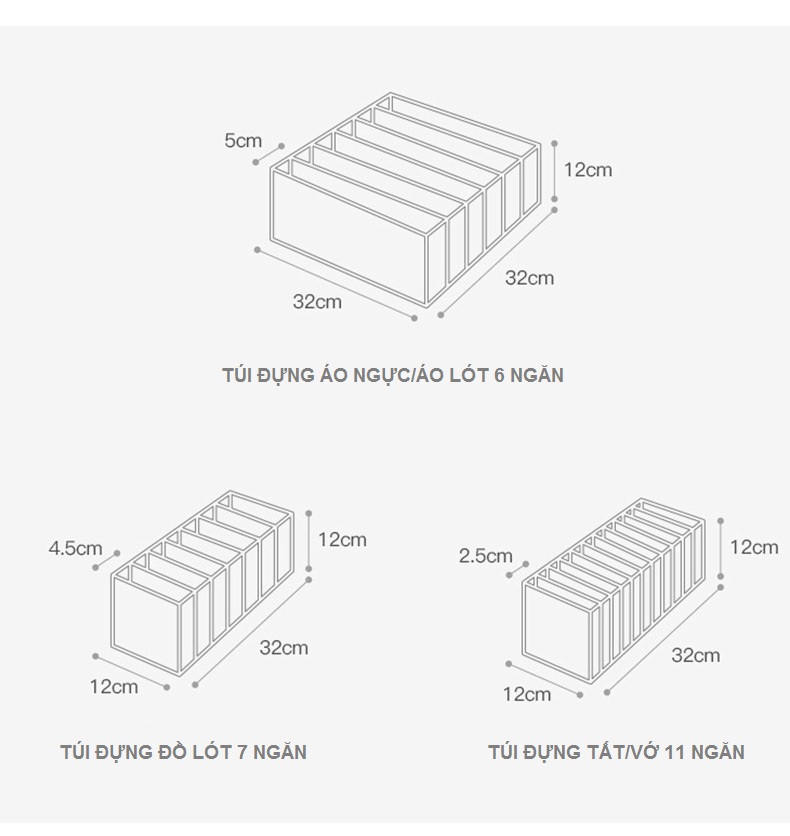 5cm
12cm
32cm
32cm

TÚI ĐỰNG ÁO NGỰC/ÁO LÓT 6 NGĂN

4.5cm
12cm
32cm
12cm

TÚI ĐỰNG ĐỒ LÓT 7 NGĂN

2.5cm
12cm
32cm
12cm

TÚI ĐỰNG TẤT/VỚ 11 NGĂN