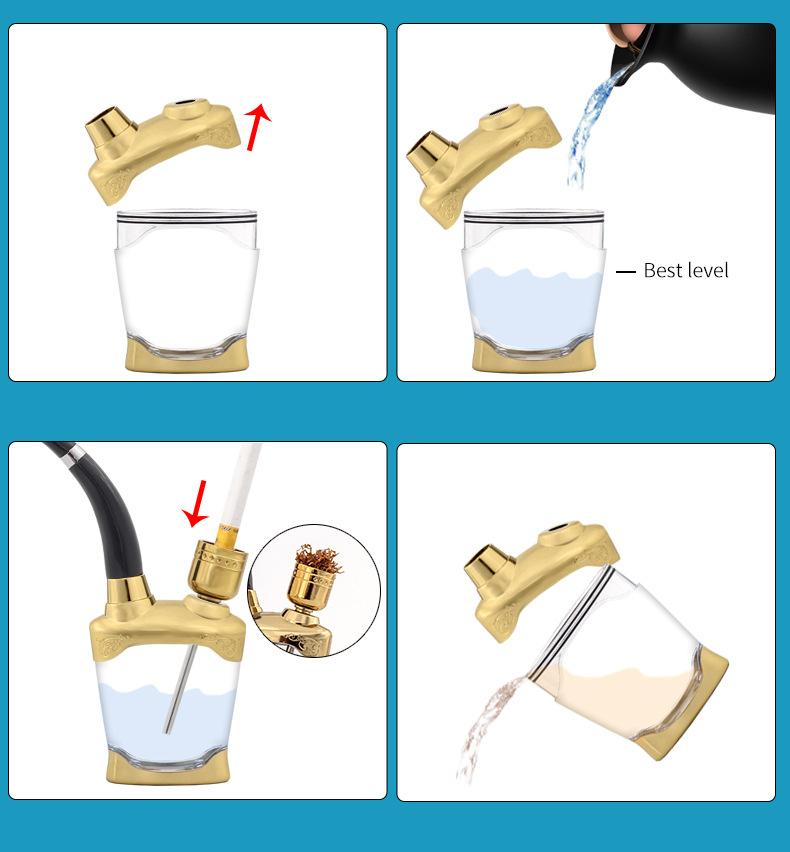 Best level