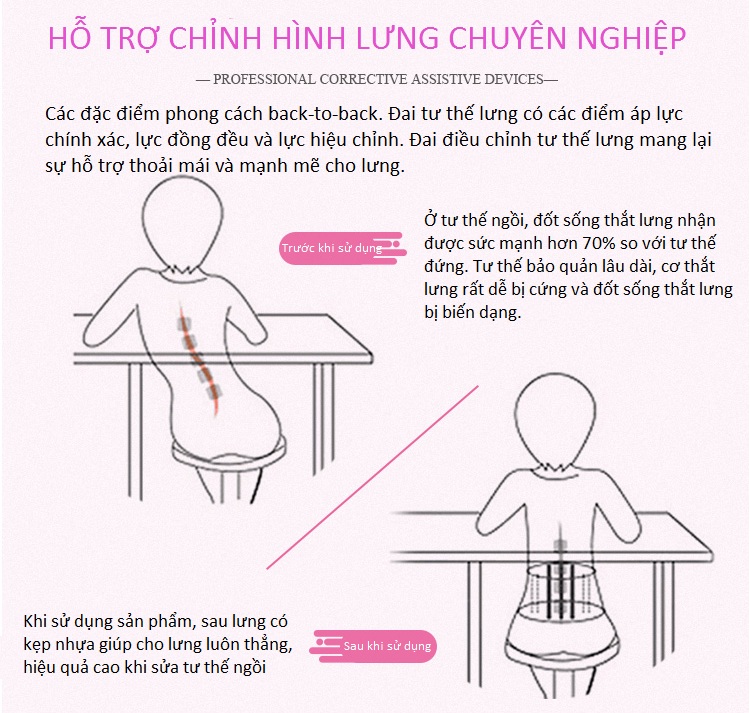 HỖ TRỢ CHỈNH HÌNH LƯNG CHUYÊN NGHIỆP

— PROFESSIONAL CORRECTIVE ASSISTIVE DEVICES—

Các đặc điểm phong cách back-to-back. Đai tư thế lưng có các điểm áp lực chính xác, lực đồng đều và lực hiệu chỉnh. Đai điều chỉnh tư thế lưng mang lại sự hỗ trợ thoải mái và mạnh mẽ cho lưng.

Trước khi sử dụng

Ở tư thế ngồi, đốt sống thắt lưng nhận được sức mạnh hơn 70% so với tư thế đứng. Tư thế bảo quản lâu dài, cơ thắt lưng rất dễ bị cứng và đốt sống thắt lưng bị biến dạng.

Khi sử dụng sản phẩm, sau lưng có kẹp nhựa giúp cho lưng luôn thẳng, hiệu quả cao khi sửa tư thế ngồi

Sau khi sử dụng