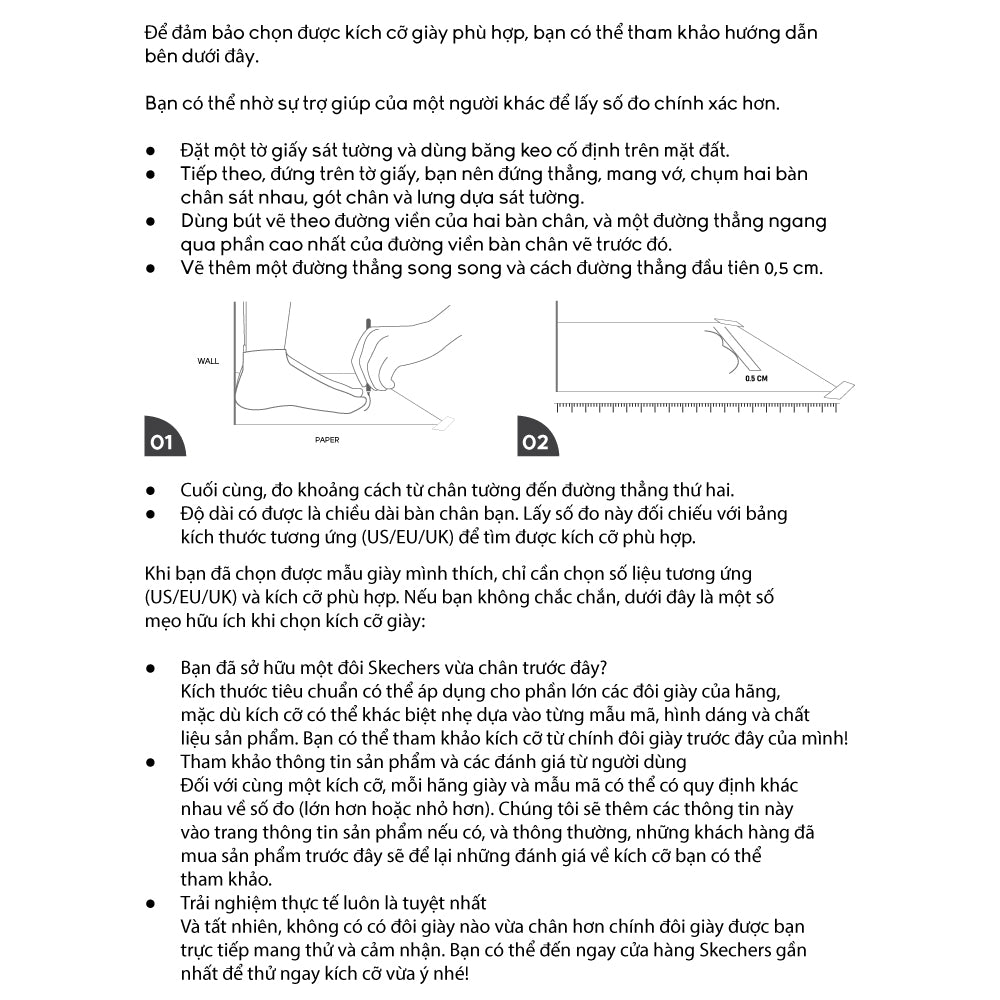 Để đảm bảo chọn được kích cỡ giày phù hợp, bạn có thể tham khảo hướng dẫn bên dưới đây.

Bạn có thể nhờ sự trợ giúp của một người khác để lấy số đo chính xác hơn.

● Đặt một tờ giấy sát tường và dùng băng keo cố định trên mặt đất.
● Tiếp theo, đứng trên tờ giấy, bạn nên đứng thẳng, mang vớ, chụm hai bàn chân sát nhau, gót chân và lưng dựa sát tường.
● Dùng bút vẽ theo đường viền của hai bàn chân, và một đường thẳng ngang qua phần cao nhất của đường viền bàn chân vẽ trước đó.
● Vẽ thêm một đường thẳng song song và cách đường thẳng đầu tiên 0,5 cm.

WALL

PAPER

01

0.5 CM

02

● Cuối cùng, đo khoảng cách từ chân tường đến đường thẳng thứ hai.
● Độ dài có được là chiều dài bàn chân bạn. Lấy số đo này đối chiếu với bảng kích thước tương ứng (US/EU/UK) để tìm được kích cỡ phù hợp.

Khi bạn đã chọn được mẫu giày mình thích, chỉ cần chọn số liệu tương ứng (US/EU/UK) và kích cỡ phù hợp. Nếu bạn không chắc chắn, dưới đây là một số mẹo hữu ích khi chọn kích cỡ giày:

● Bạn đã sở hữu một đôi Skechers vừa chân trước đây?
Kích thước tiêu chuẩn có thể áp dụng cho phần lớn các đôi giày của hãng, mặc dù kích cỡ có thể khác biệt nhẹ dựa vào từng mẫu mã, hình dáng và chất liệu sản phẩm. Bạn có thể tham khảo kích cỡ từ chính đôi giày trước đây của mình!
● Tham khảo thông tin sản phẩm và các đánh giá từ người dùng
Đối với cùng một kích cỡ, mỗi hãng giày và mẫu mã có thể có quy định khác nhau về số đo (lớn hơn hoặc nhỏ hơn). Chúng tôi sẽ thêm các thông tin này vào trang thông tin sản phẩm nếu có, và thông thường, những khách hàng đã mua sản phẩm trước đây sẽ để lại những đánh giá về kích cỡ bạn có thể tham khảo.
● Trải nghiệm thực tế luôn là tuyệt nhất
Và tất nhiên, không có có đôi giày nào vừa chân hơn chính đôi giày được bạn trực tiếp mang thử và cảm nhận. Bạn có thể đến ngay cửa hàng Skechers gần nhất để thử ngay kích cỡ vừa ý nhé!