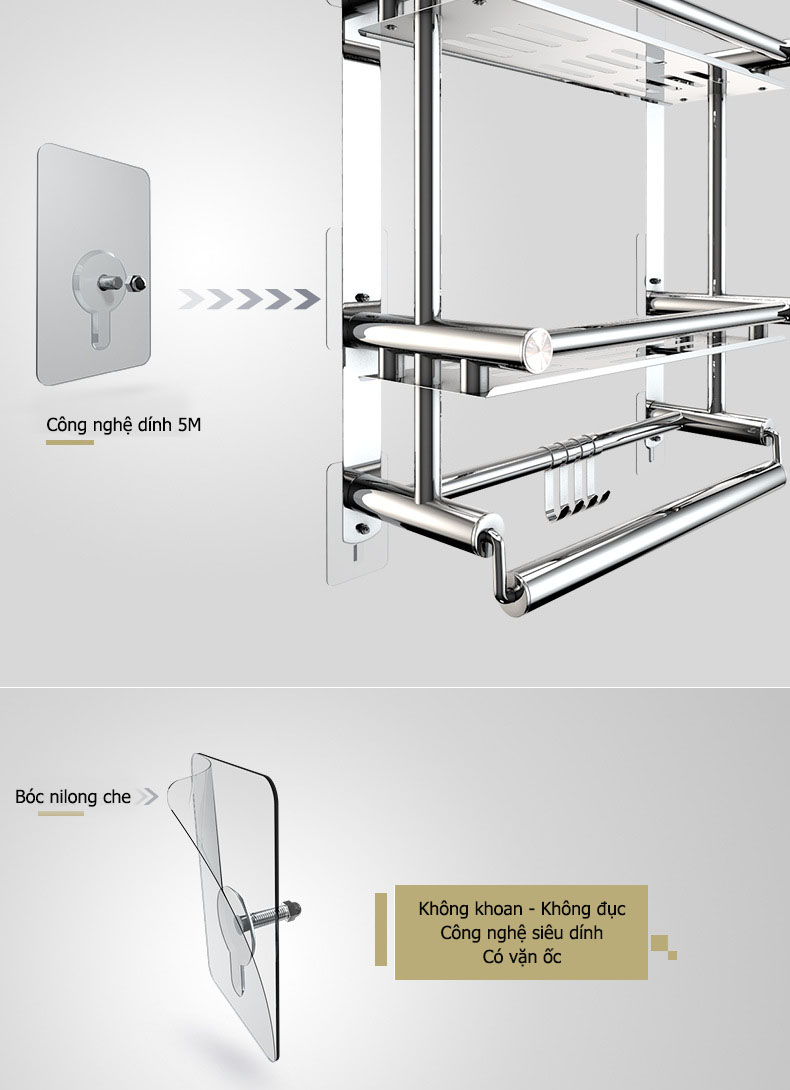 Công nghệ dính 5M

Bóc nilong che

Không khoan - Không đục
Công nghệ siêu dính
Có vặn ốc