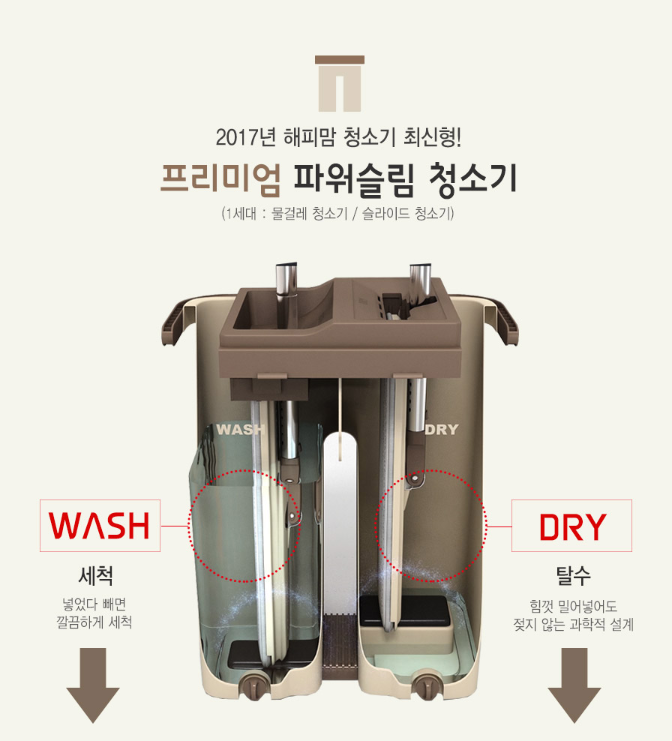 2017년 해피맘 청소기 최신형!

프리미엄 파워슬림 청소기

(1세대 : 물걸레 청소기 / 슬라이드 청소기)

WASH

DRY

WASH

세척

넣었다 빼면
깔끔하게 세척

DRY

탈수

힘껏 밀어넣어도
젖지 않는 과학적 설계