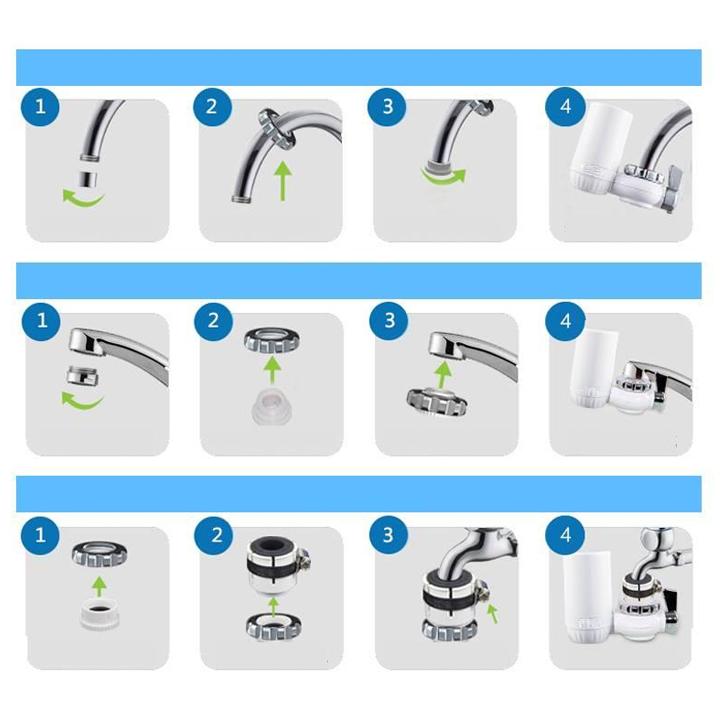 1

2

3

4

1

2

3

4

1

2

3

4