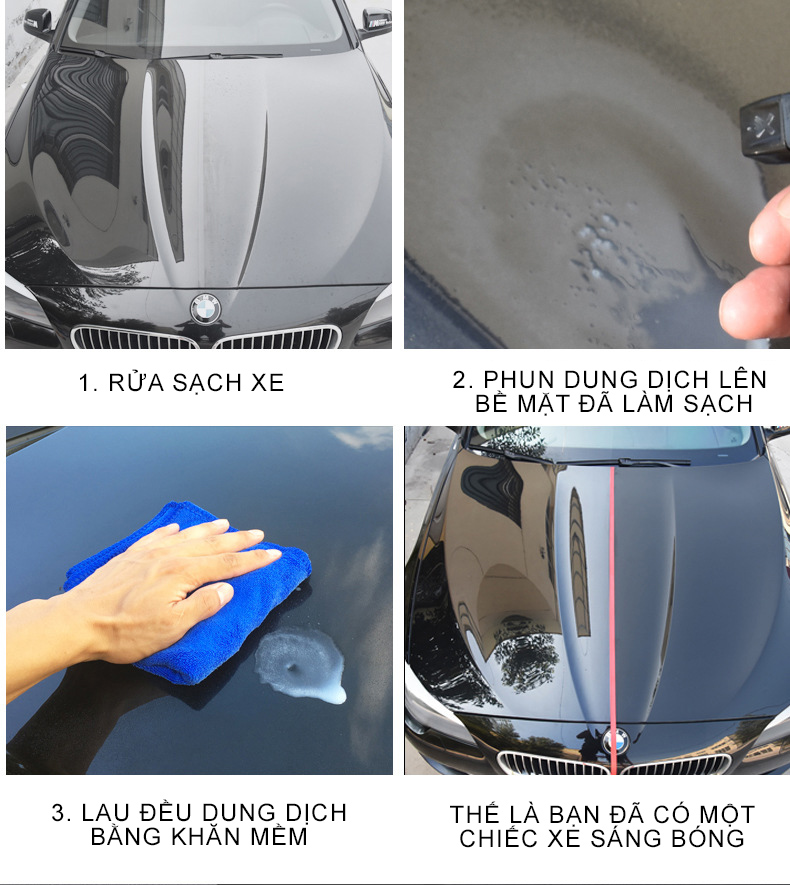 1. RỬA SẠCH XE

2. PHUN DUNG DỊCH LÊN BỀ MẶT ĐÃ LÀM SẠCH

3. LAU ĐỀU DUNG DỊCH BẰNG KHĂN MỀM

THẾ LÀ BẠN ĐÃ CÓ MỘT CHIẾC XE SÁNG BÓNG