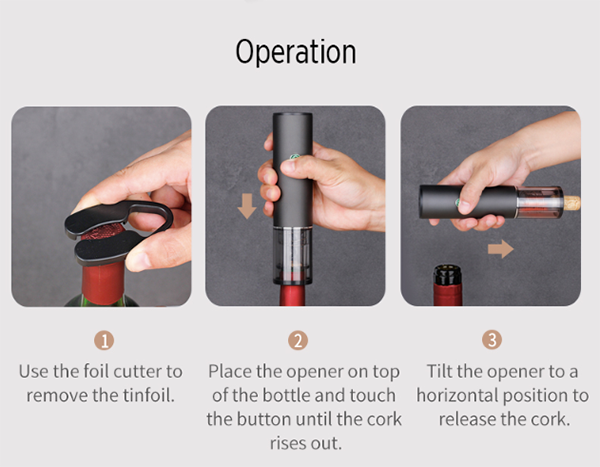 Operation

1
Use the foil cutter to remove the tinfoil.

2
Place the opener on top of the bottle and touch the button until the cork rises out.

3
Tilt the opener to a horizontal position to release the cork.