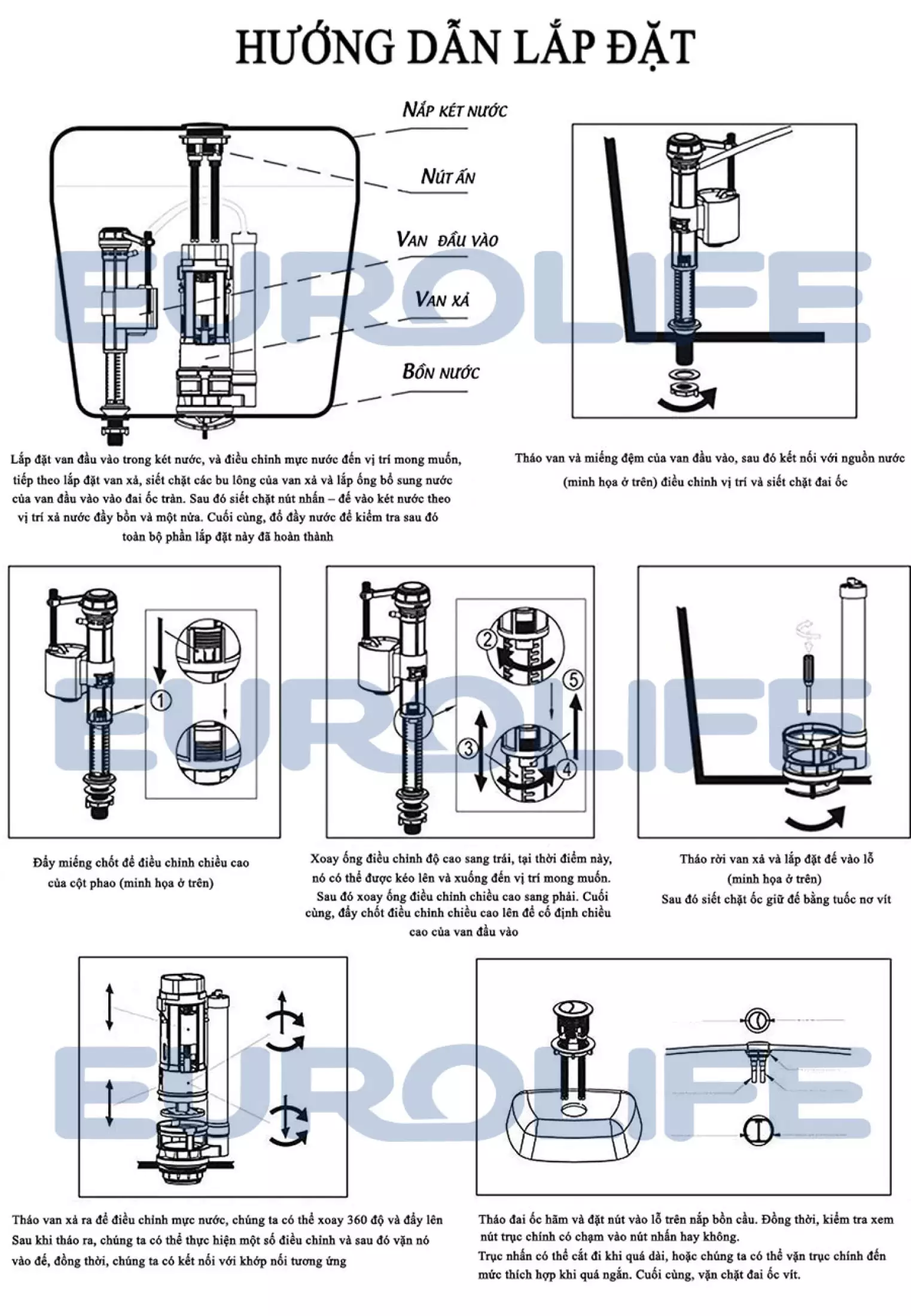 HƯỚNG DẪN LẮP ĐẶT

NẮP KÉT NƯỚC

NÚT ẤN

VAN ĐẦU VÀO

VAN XẢ

BỒN NƯỚC

EUROLIFE

Lắp đặt van đầu vào trong két nước, và điều chỉnh mực nước đến vị trí mong muốn, tiếp theo lắp đặt van xả, siết chặt các bu lông của van xả và lắp ống bổ sung nước của van đầu vào vào đai ốc tràn. Sau đó siết chặt nút nhấn – đế vào két nước theo vị trí xả nước đầy bồn và một nửa. Cuối cùng, đổ đầy nước để kiểm tra sau đó toàn bộ phần lắp đặt này đã hoàn thành

Tháo van và miếng đệm của van đầu vào, sau đó kết nối với nguồn nước (minh họa ở trên) điều chỉnh vị trí và siết chặt đai ốc

1

2

5

3

4

EUROLIFE

Đẩy miếng chốt để điều chỉnh chiều cao của cột phao (minh họa ở trên)

Xoay ống điều chỉnh độ cao sang trái, tại thời điểm này, nó có thể được kéo lên và xuống đến vị trí mong muốn. Sau đó xoay ống điều chỉnh chiều cao sang phải. Cuối cùng, đẩy chốt điều chỉnh chiều cao lên để cố định chiều cao của van đầu vào

Tháo rời van xả và lắp đặt đế vào lỗ (minh họa ở trên)
Sau đó siết chặt ốc giữ đế bằng tuốc nơ vít

EUROLIFE

Tháo van xả ra để điều chỉnh mực nước, chúng ta có thể xoay 360 độ và đẩy lên
Sau khi tháo ra, chúng ta có thể thực hiện một số điều chỉnh và sau đó vặn nó vào đế, đồng thời, chúng ta có kết nối với khớp nối tương ứng

Tháo đai ốc hãm và đặt nút vào lỗ trên nắp bồn cầu. Đồng thời, kiểm tra xem nút trục chính có chạm vào nút nhấn hay không.
Trục nhấn có thể cắt đi khi quá dài, hoặc chúng ta có thể vặn trục chính đến mức thích hợp khi quá ngắn. Cuối cùng, vặn chặt đai ốc vít.