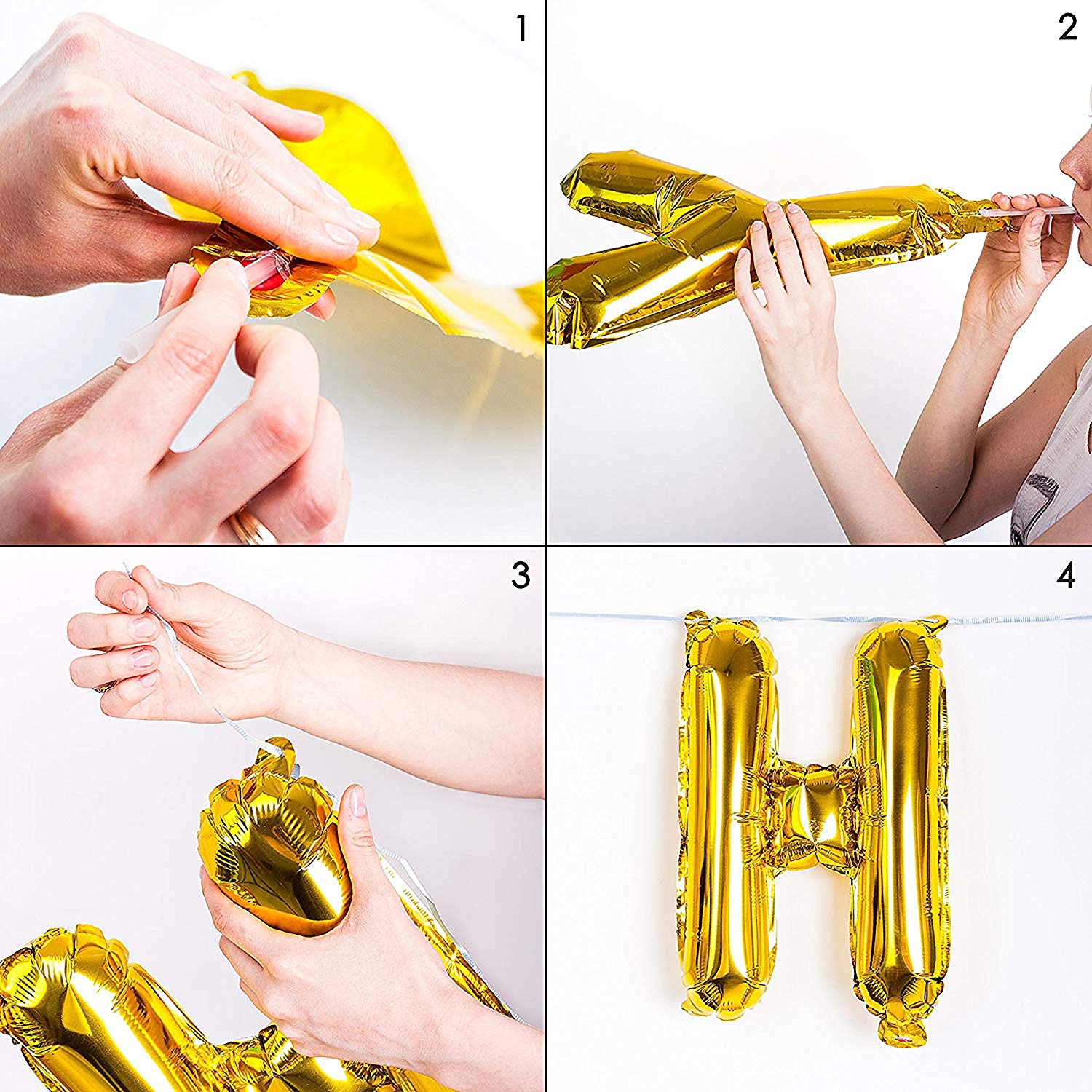 1

2

3

4