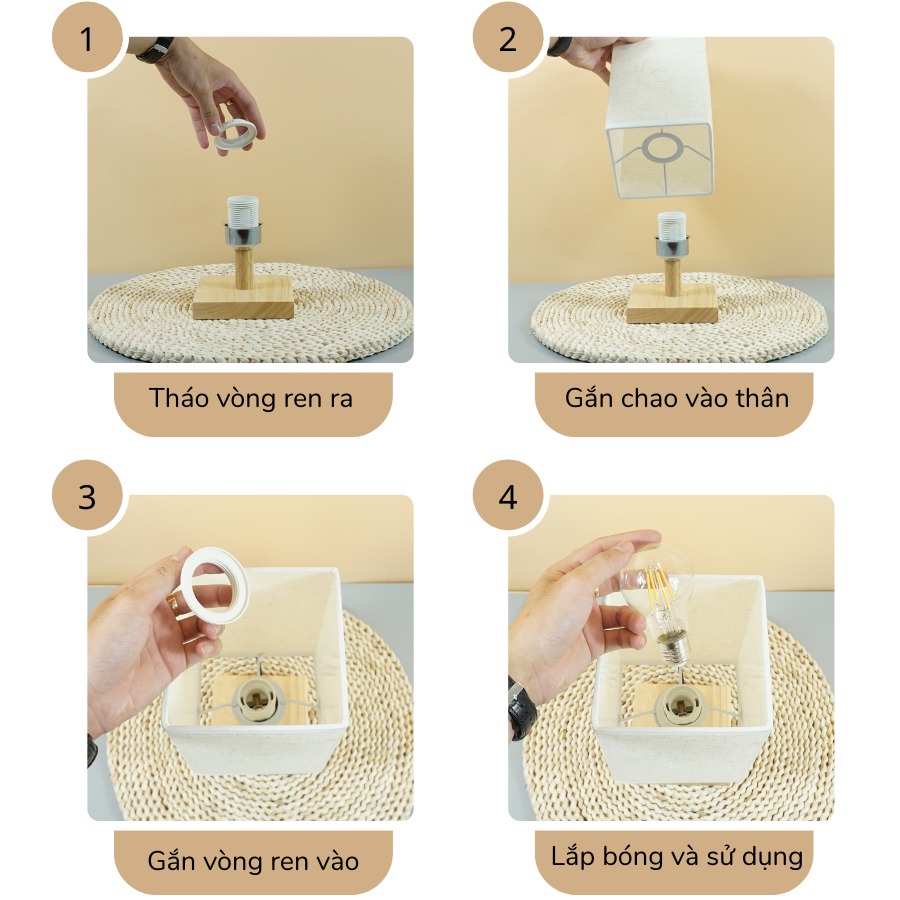 1

Tháo vòng ren ra

2

Gắn chao vào thân

3

Gắn vòng ren vào

4

Lắp bóng và sử dụng