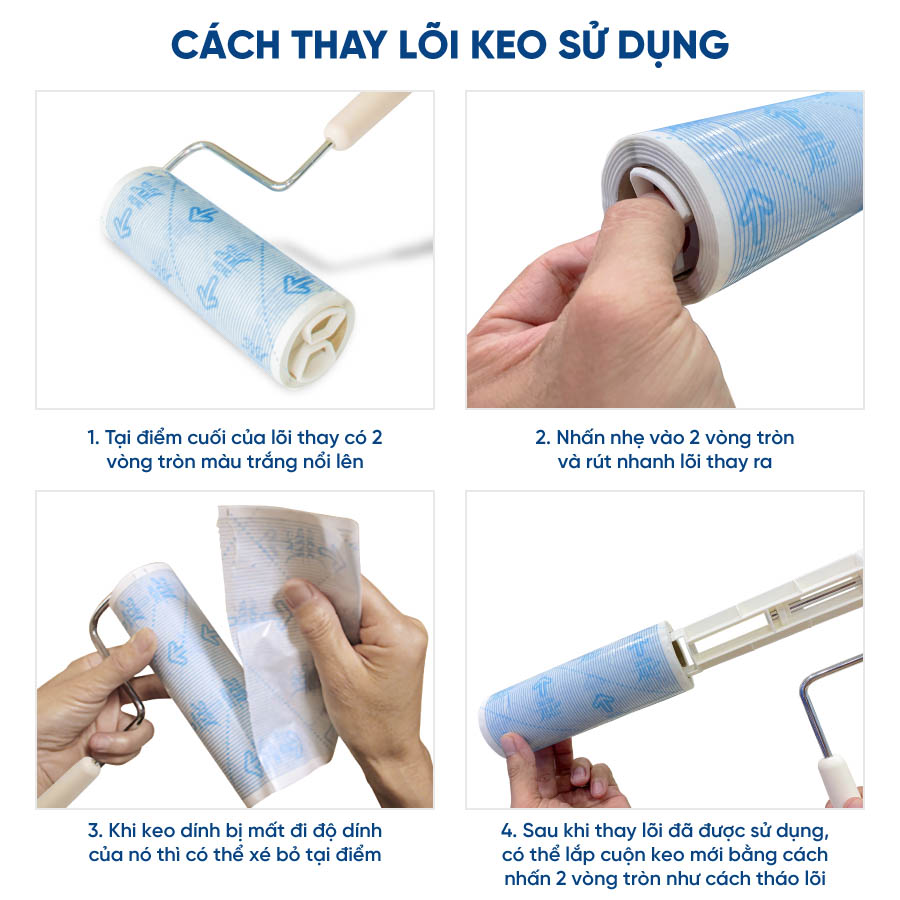 CÁCH THAY LÕI KEO SỬ DỤNG

1. Tại điểm cuối của lõi thay có 2 vòng tròn màu trắng nổi lên

2. Nhấn nhẹ vào 2 vòng tròn và rút nhanh lõi thay ra

3. Khi keo dính bị mất đi độ dính của nó thì có thể xé bỏ tại điểm

4. Sau khi thay lõi đã được sử dụng, có thể lắp cuộn keo mới bằng cách nhấn 2 vòng tròn như cách tháo lõi