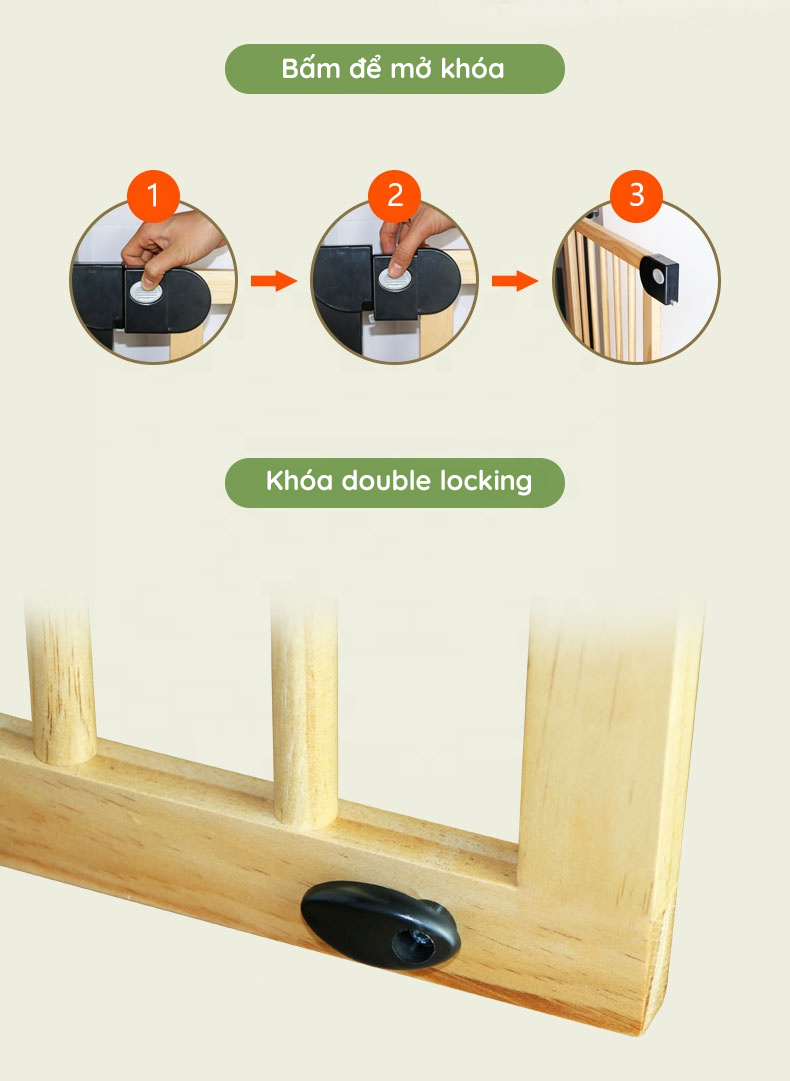 Bấm để mở khóa

1

2

3

Khóa double locking